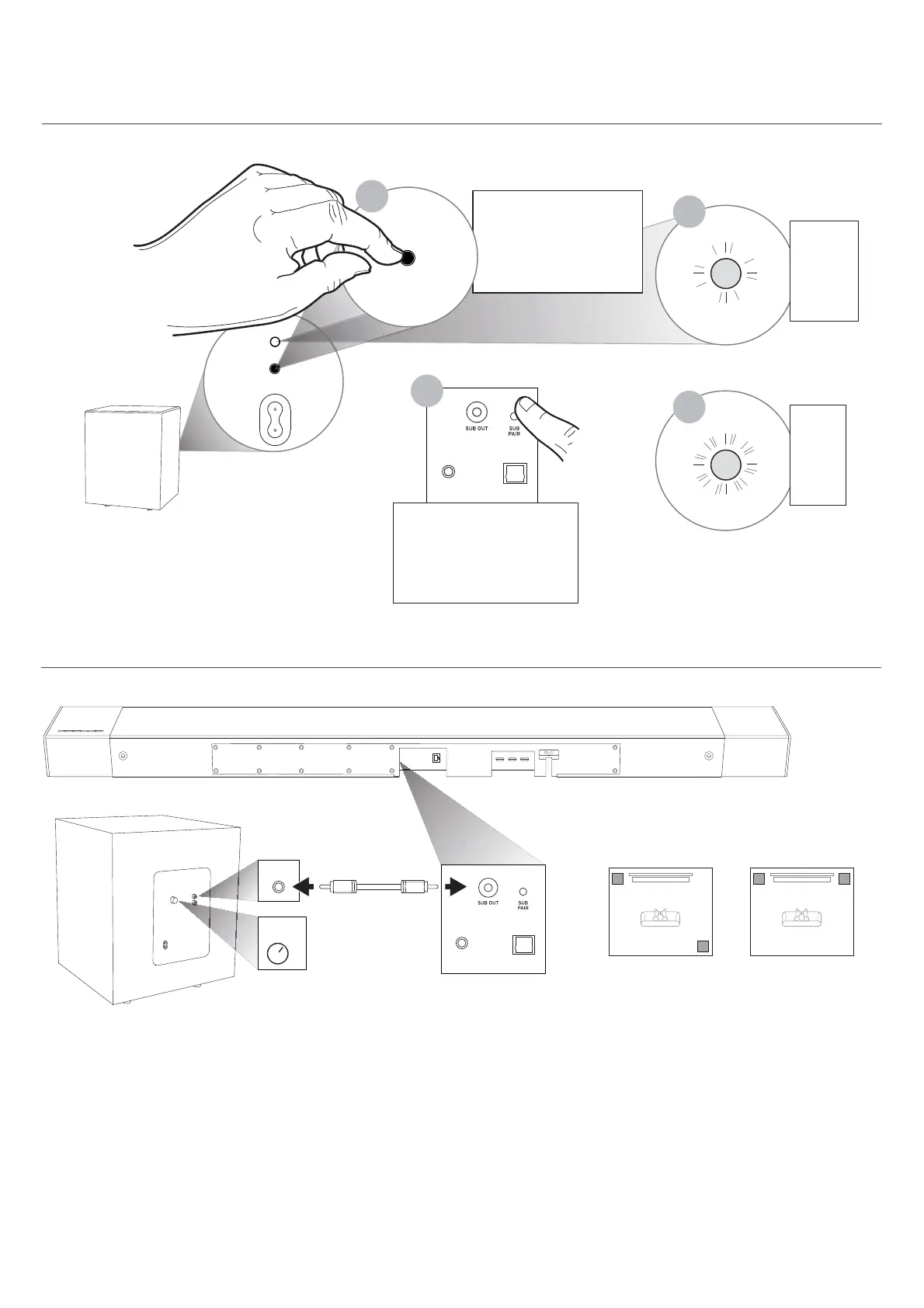 SUB OUT
SUB PAIR

SUB OUT
SUB PAIR