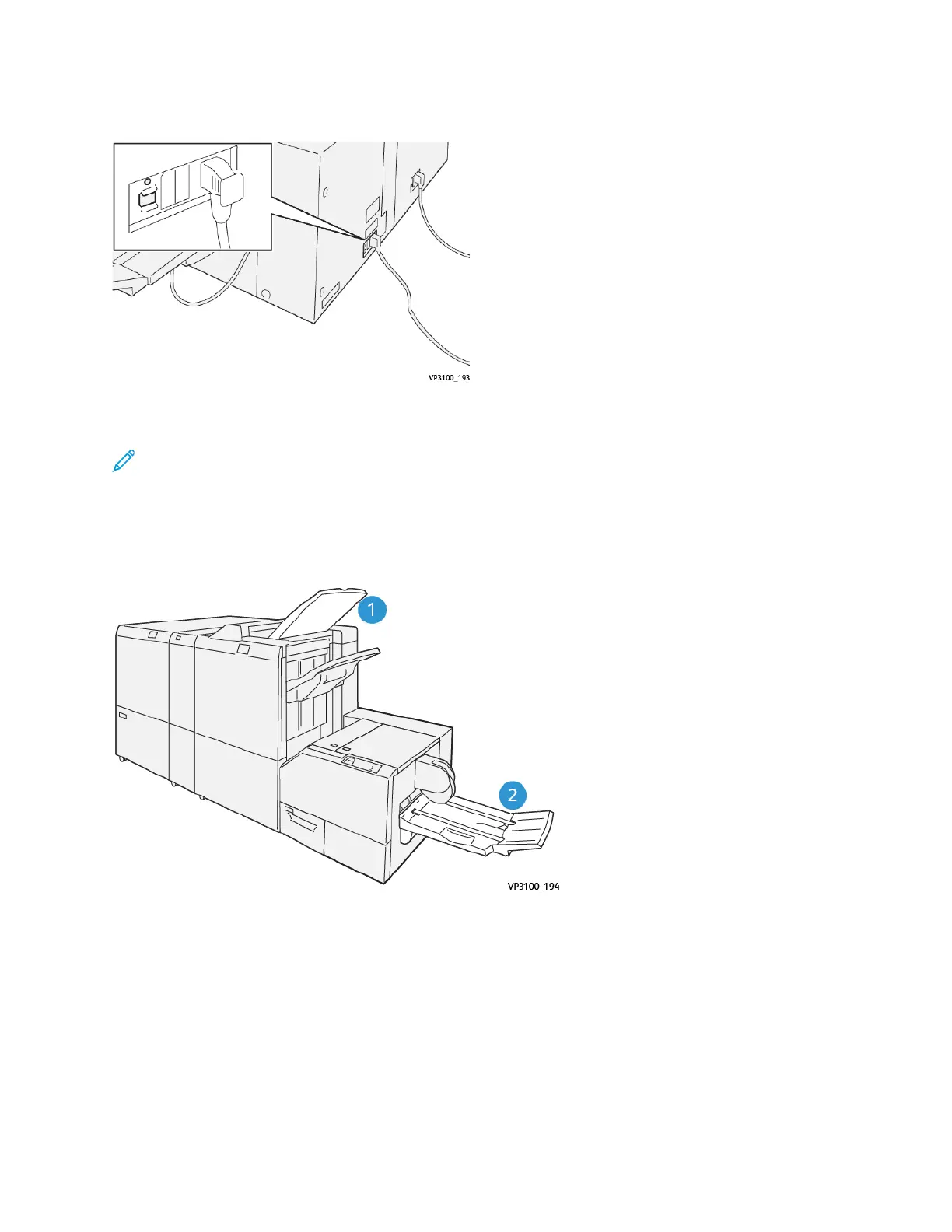 VP3100_193

1

2

VP3100_194