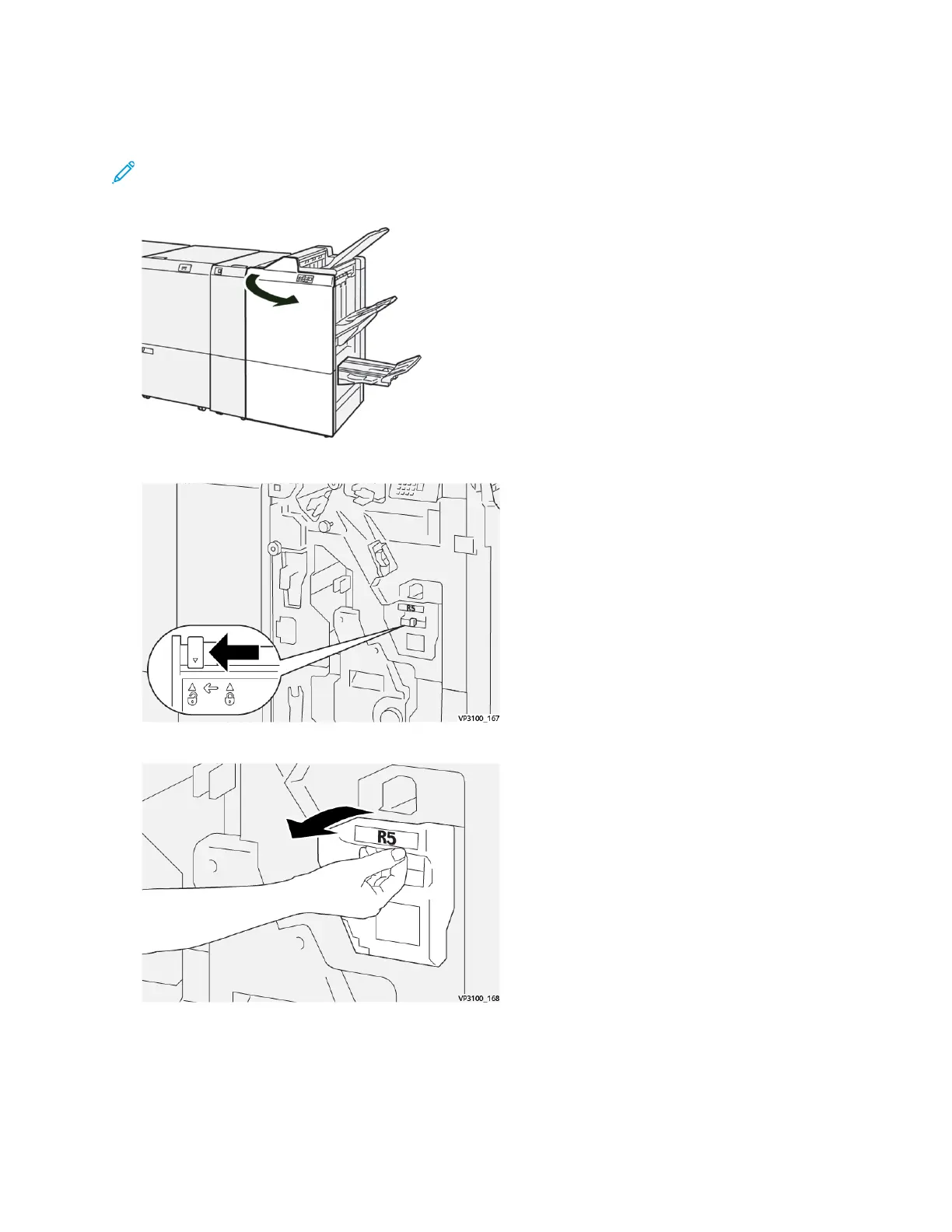 R5

VP3100_167

R5

VP3100_168