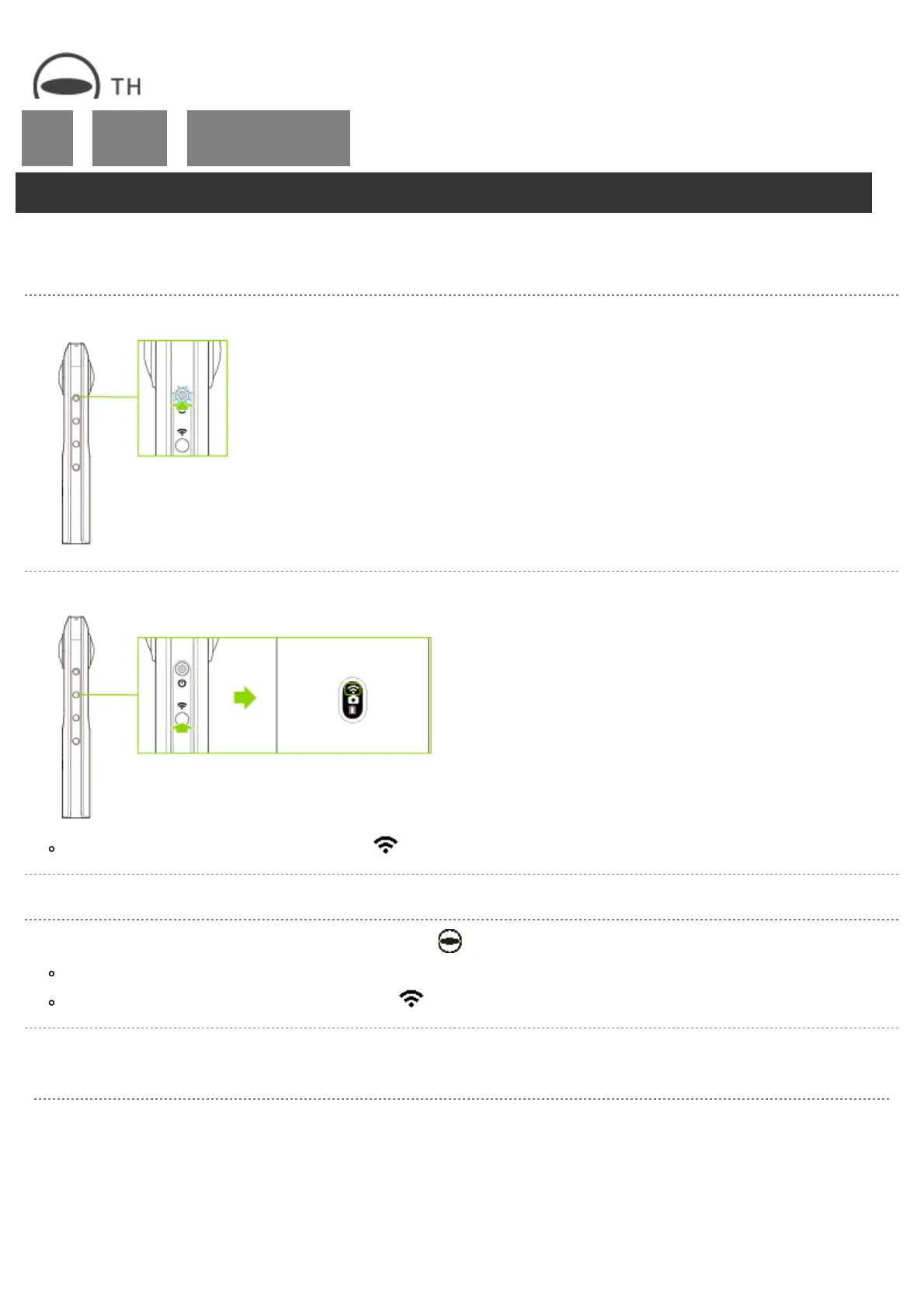 TH