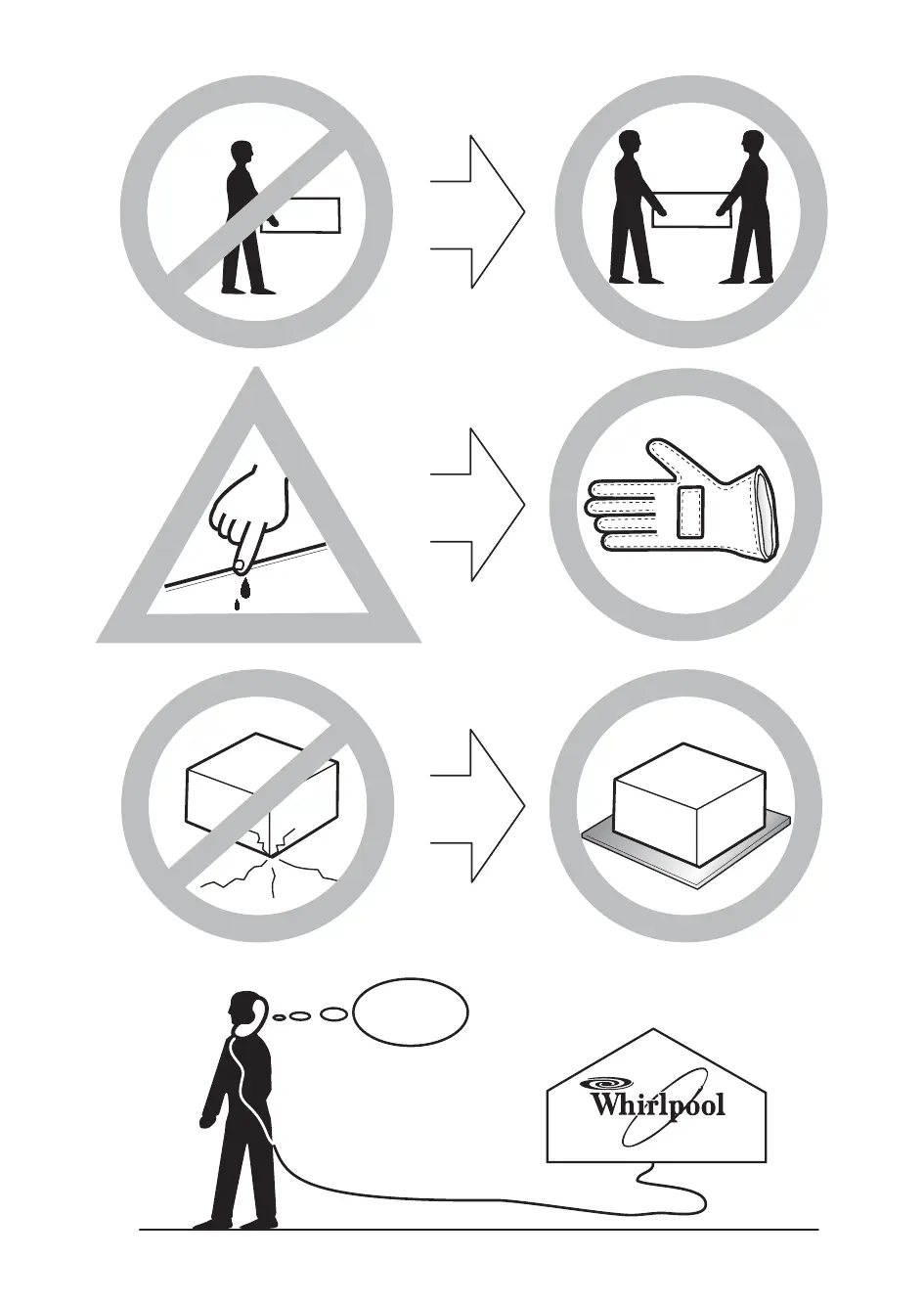 Whirlpool