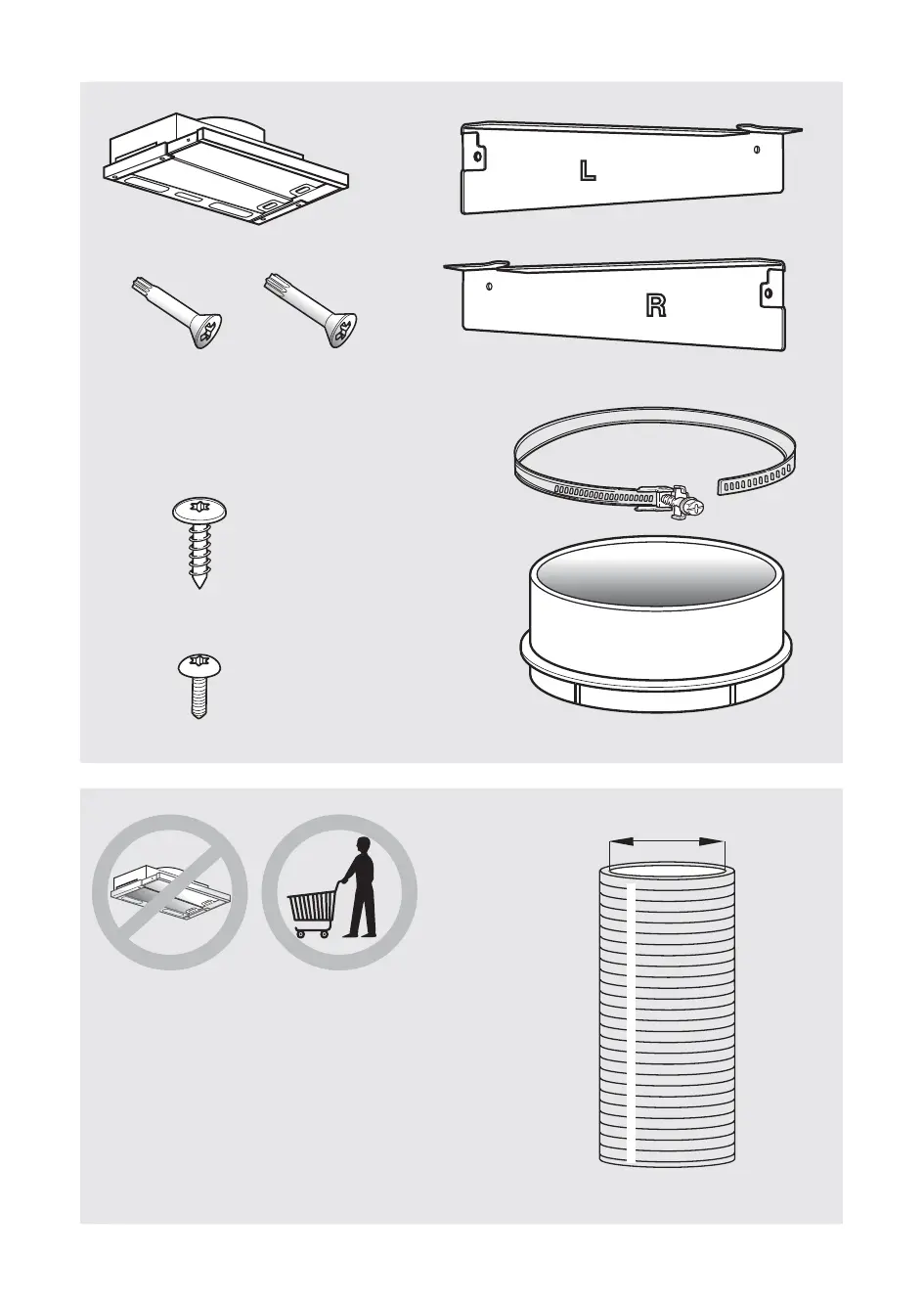 L

R