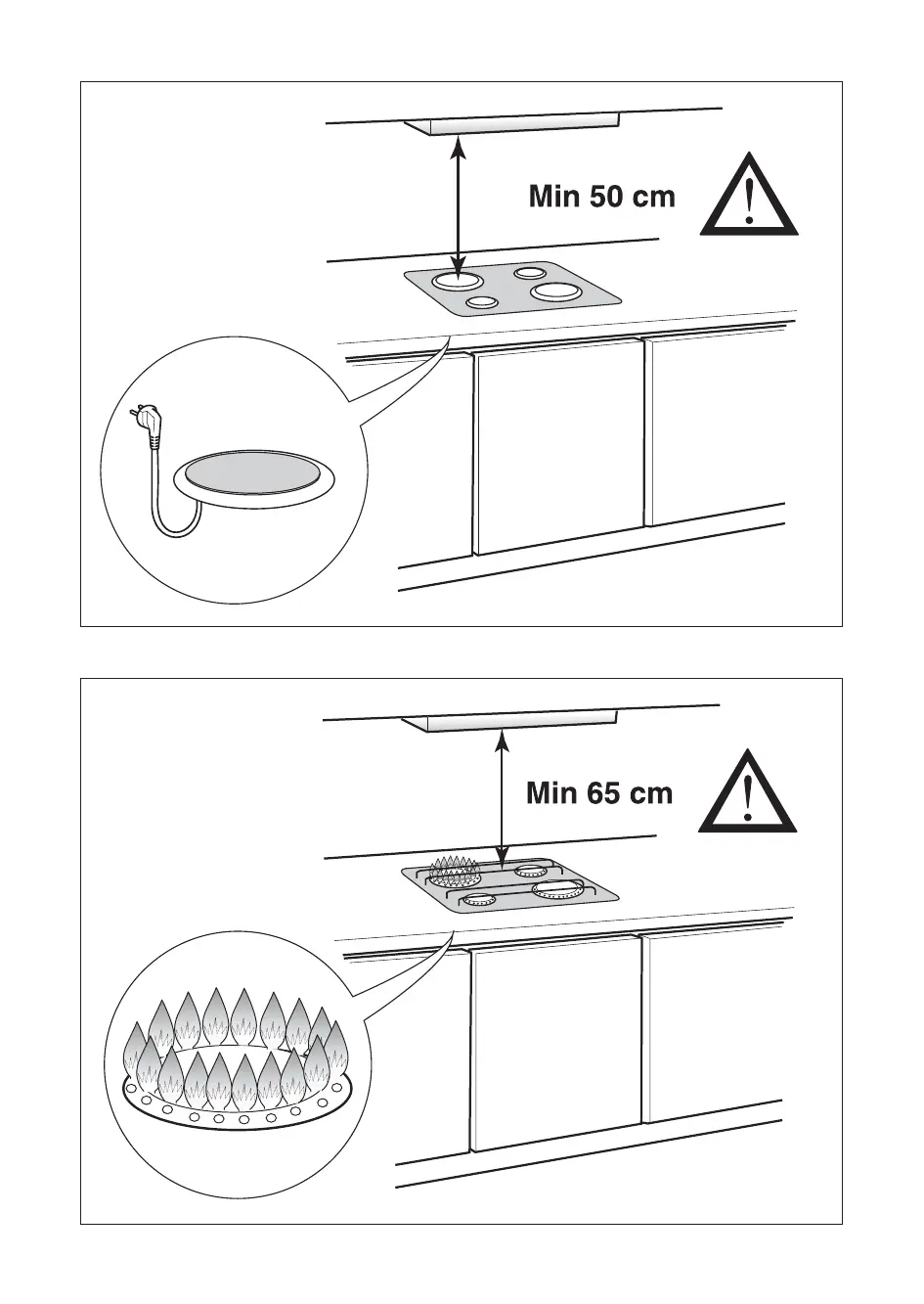 Min 50 cm

Min 65 cm