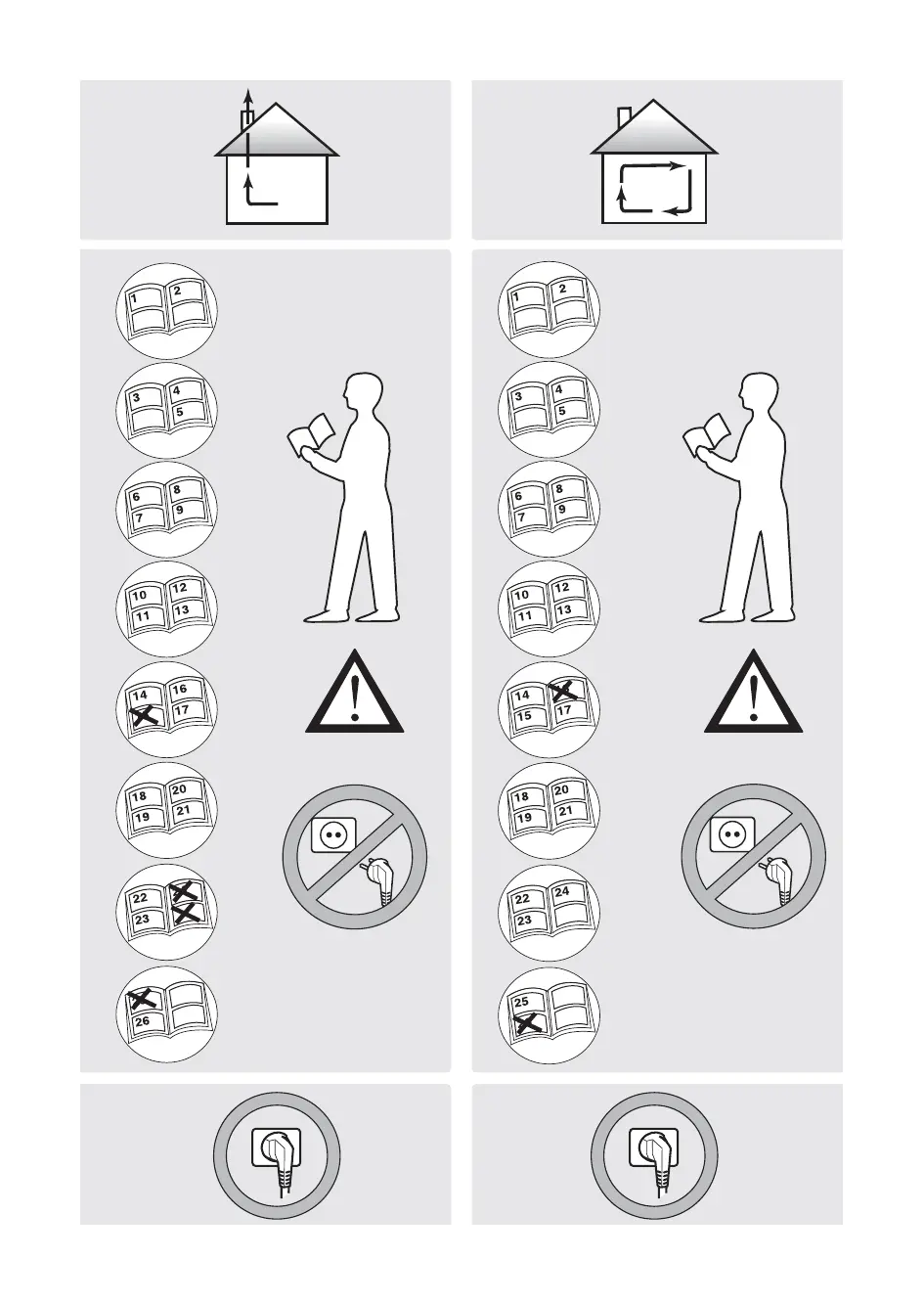 1 2

3 4 5

6 8 7 9

10 12 11 13

14 16 17

18 20 19 21

22 23

26

1 2

3 4 5

6 8 7 9

10 12 11 13

14 15 17

18 20 19 21

22 24 23

25