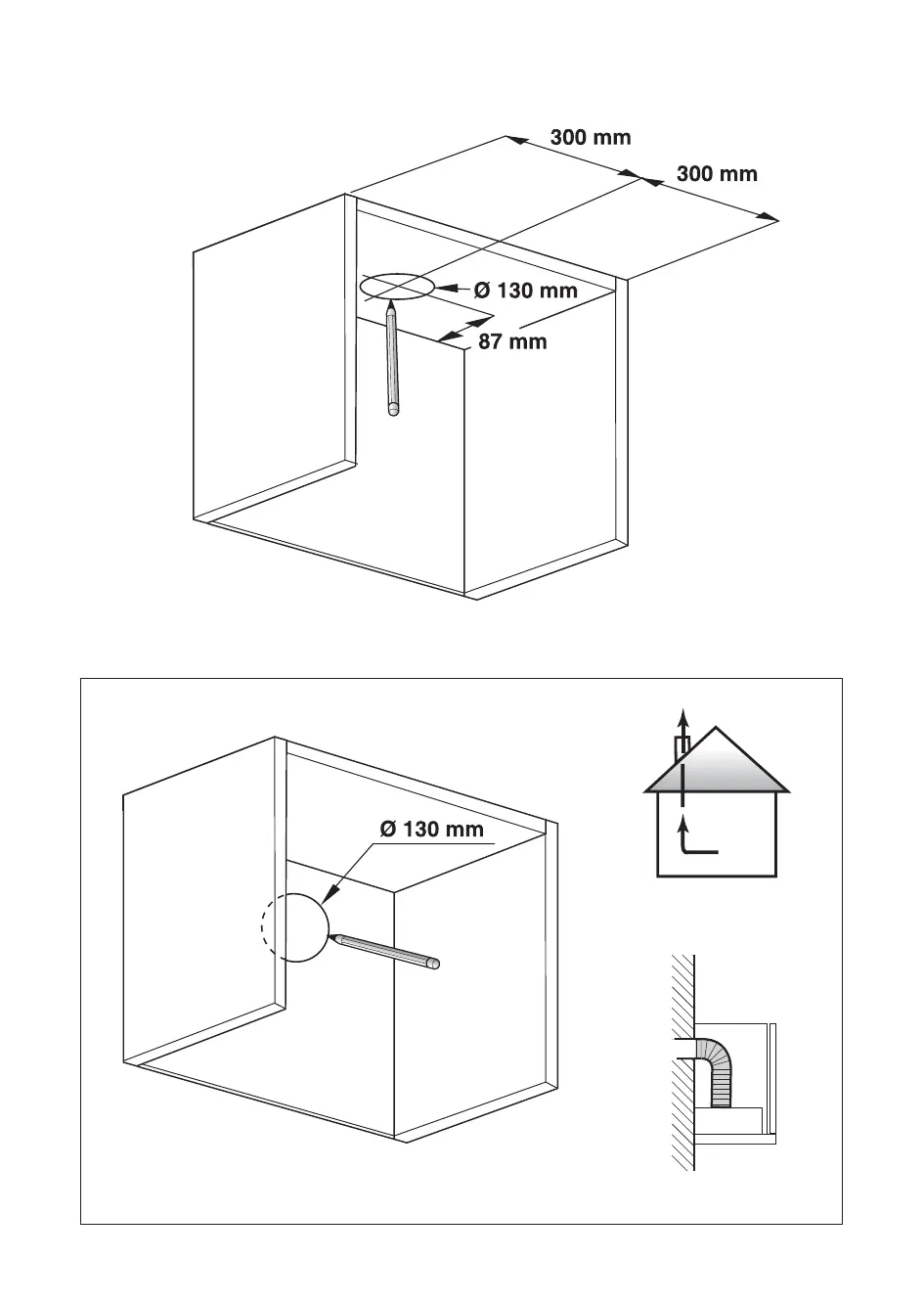 300 mm
300 mm
Ø 130 mm
87 mm

Ø 130 mm