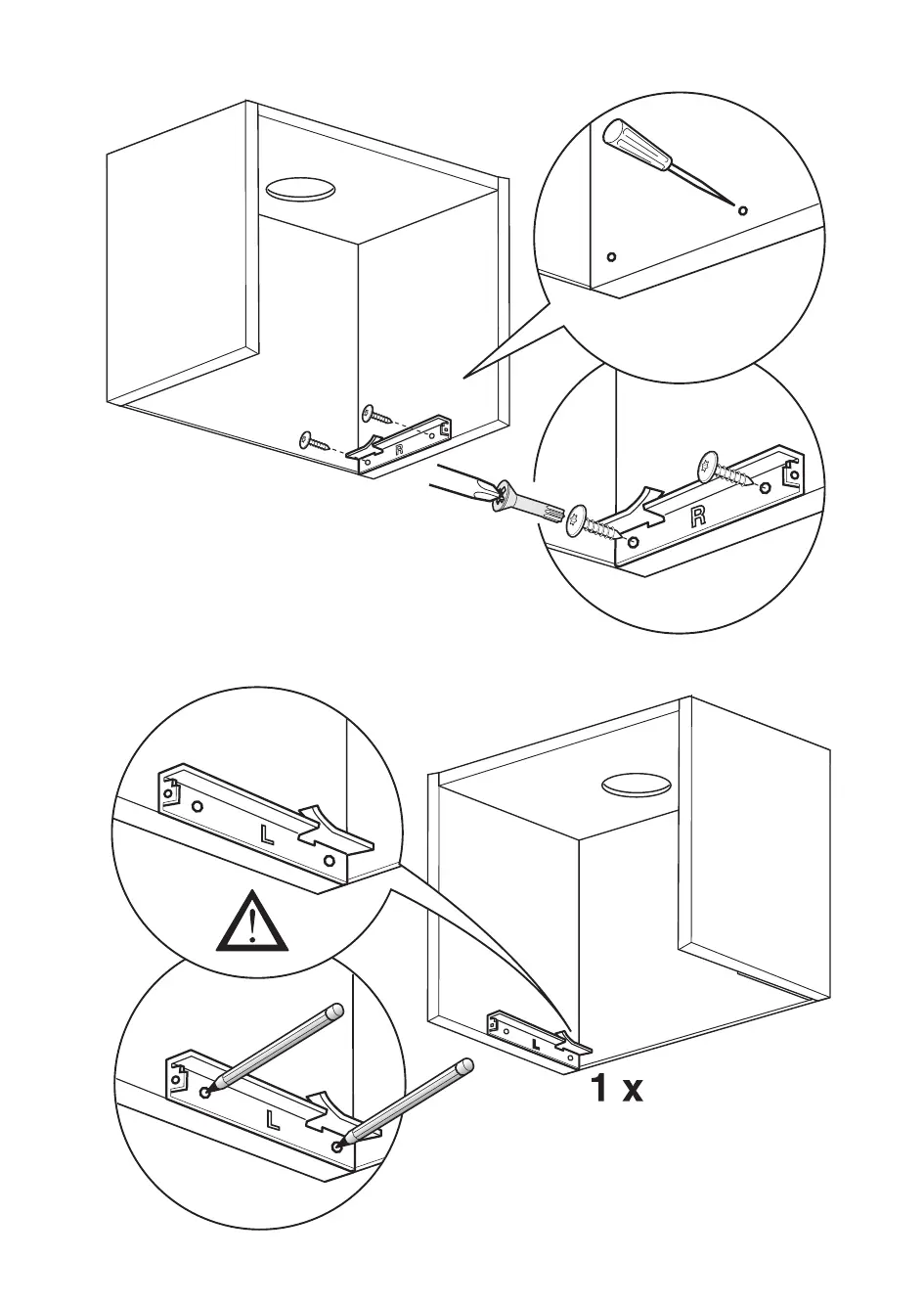 R

R

L

L

L

1 x