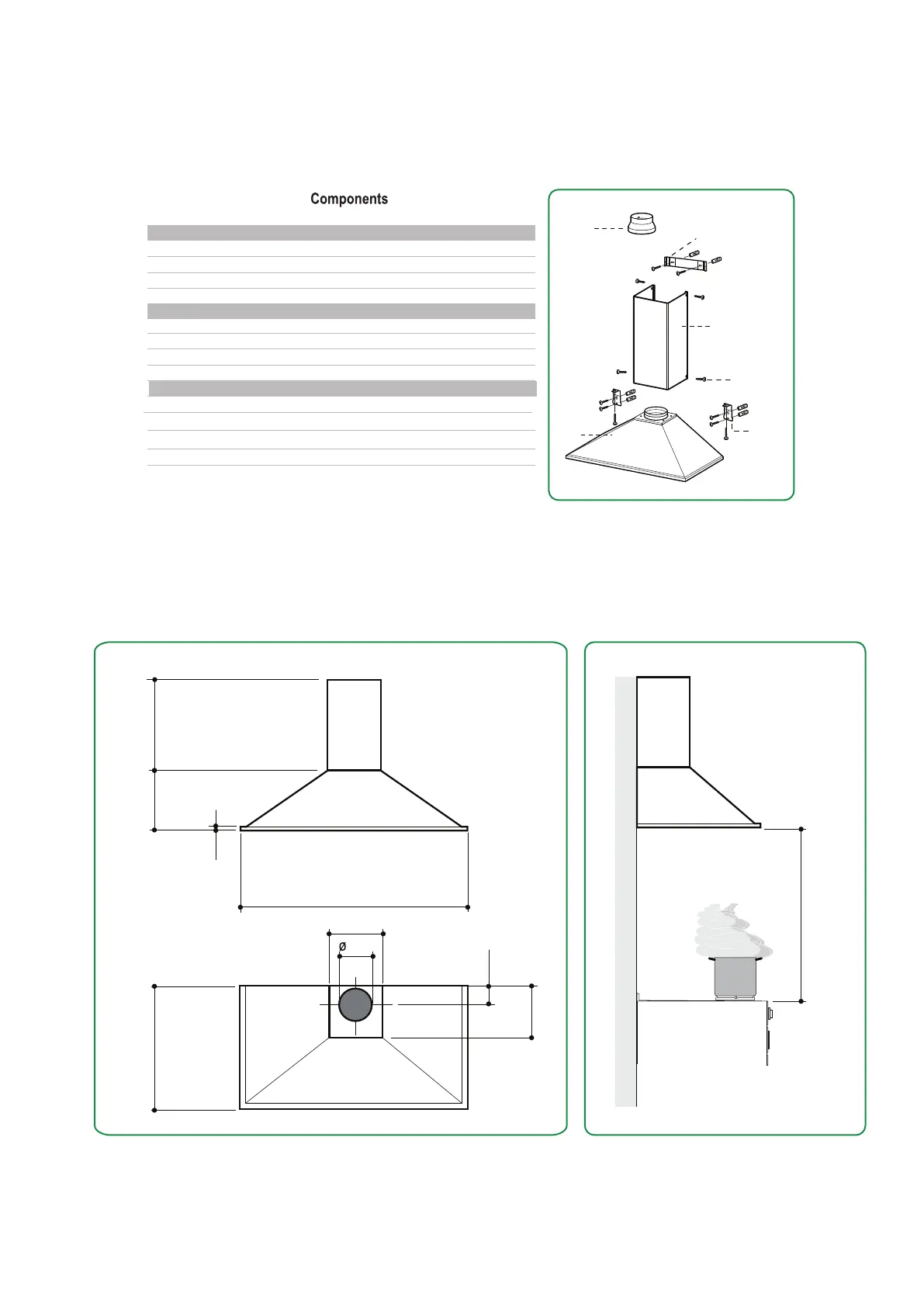 Components

Ø