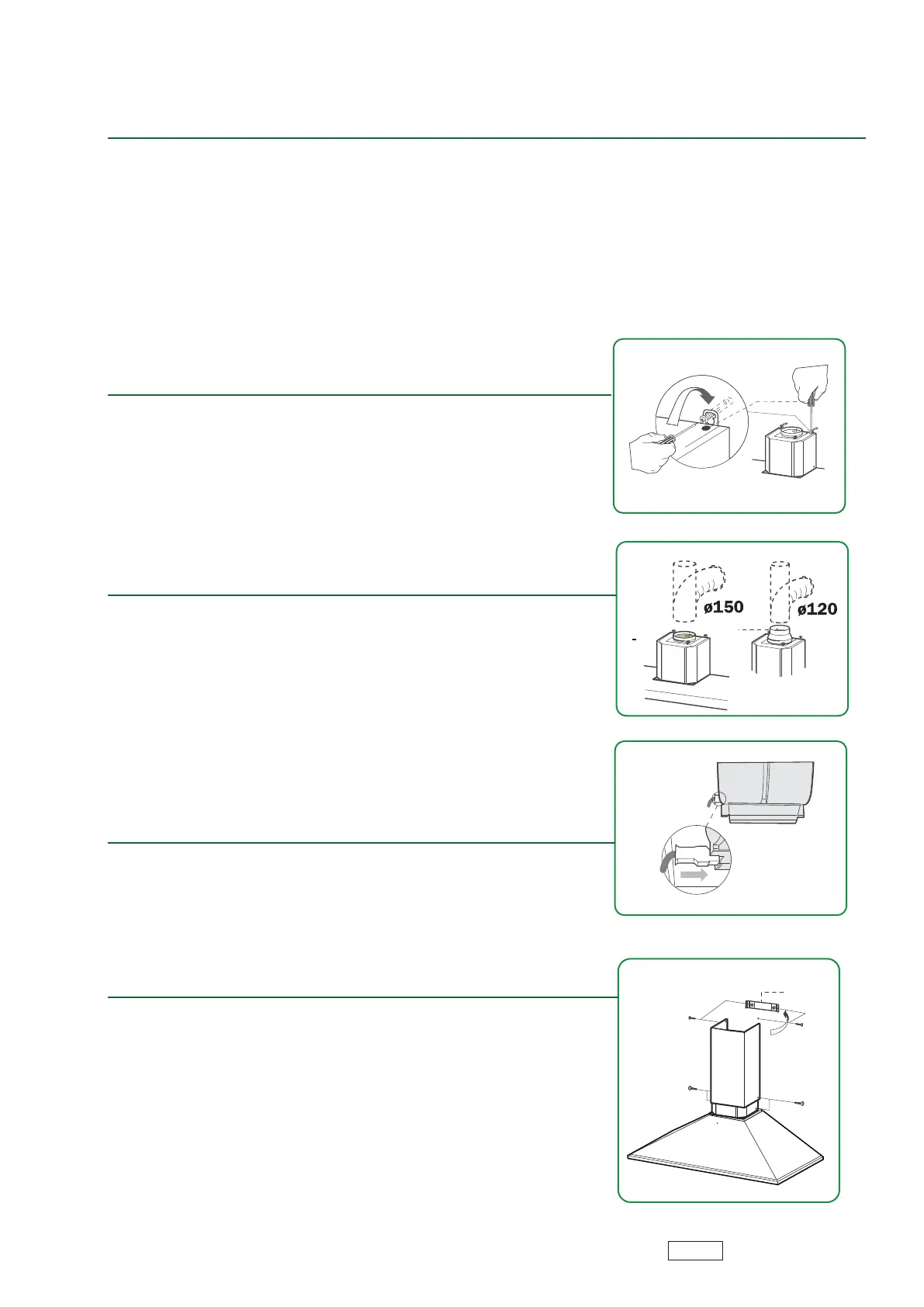 ø150

ø120