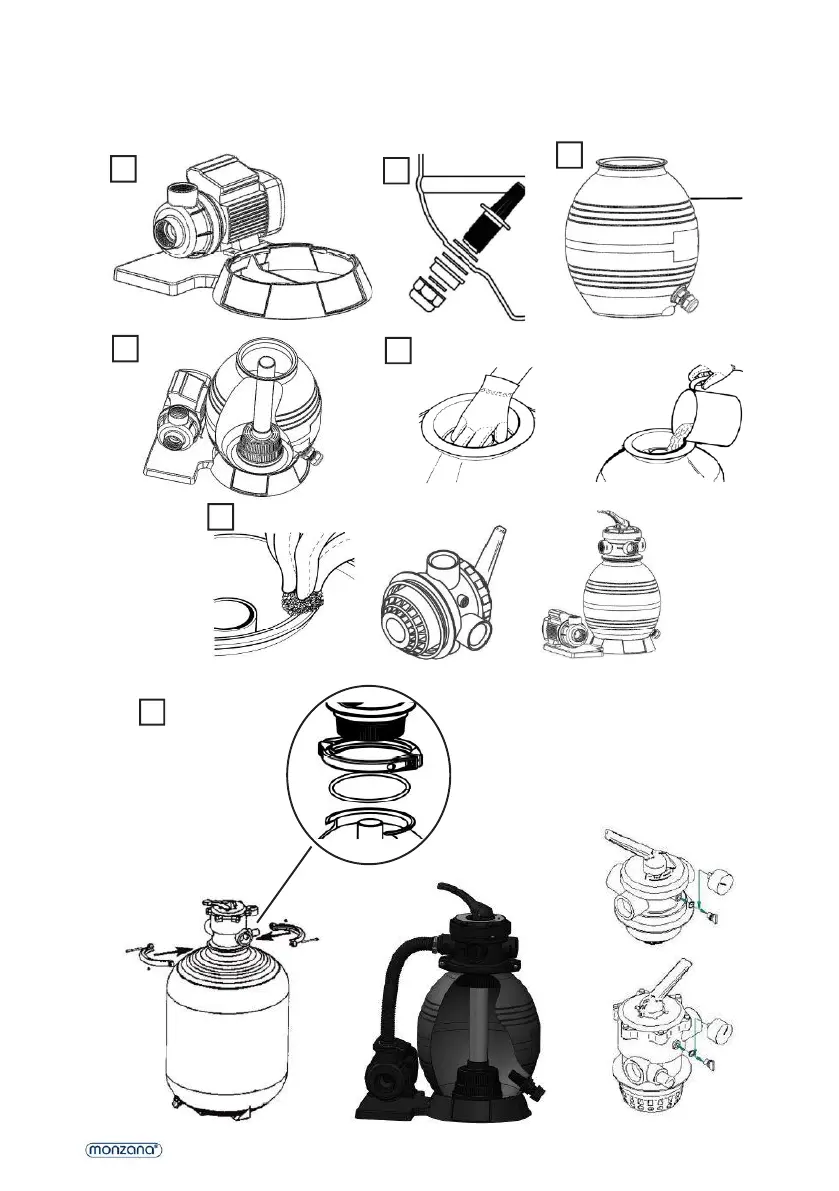 monzana®