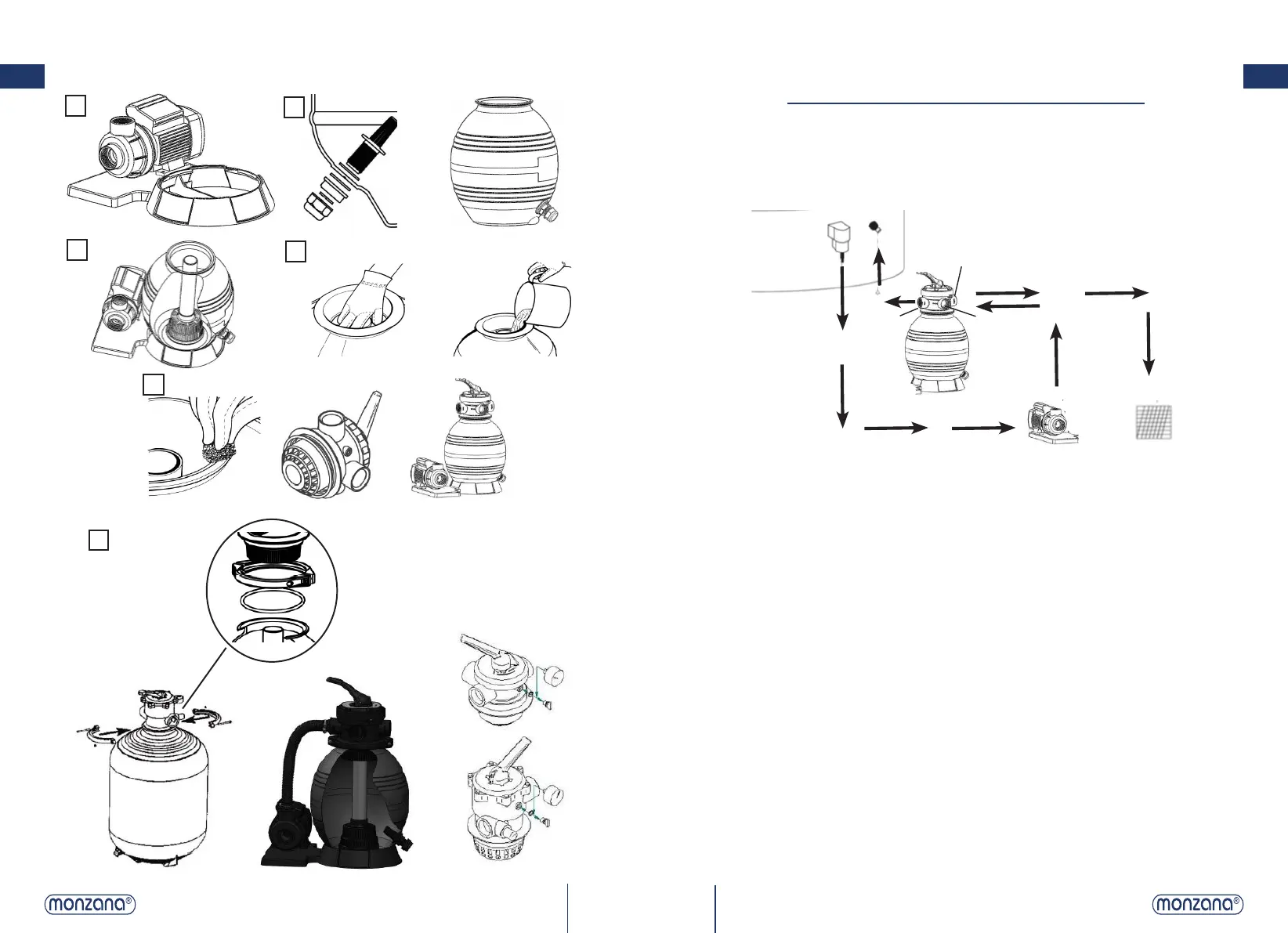 monzana®

monzana®