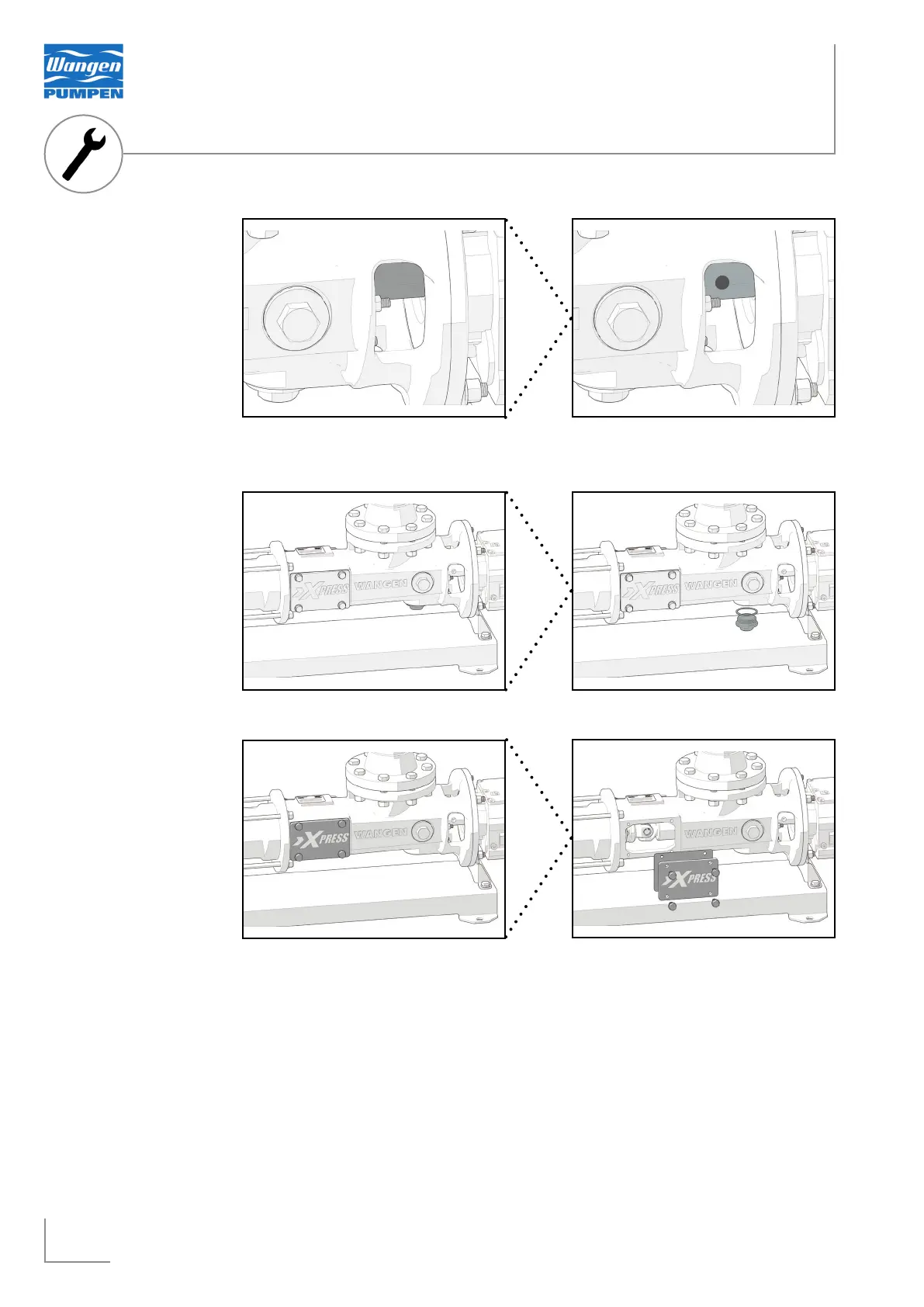 Wangen
PUMPEN

XPRESS WANGEN

XPRESS WANGEN

XPRESS WANGEN

WANGEN XPRESS