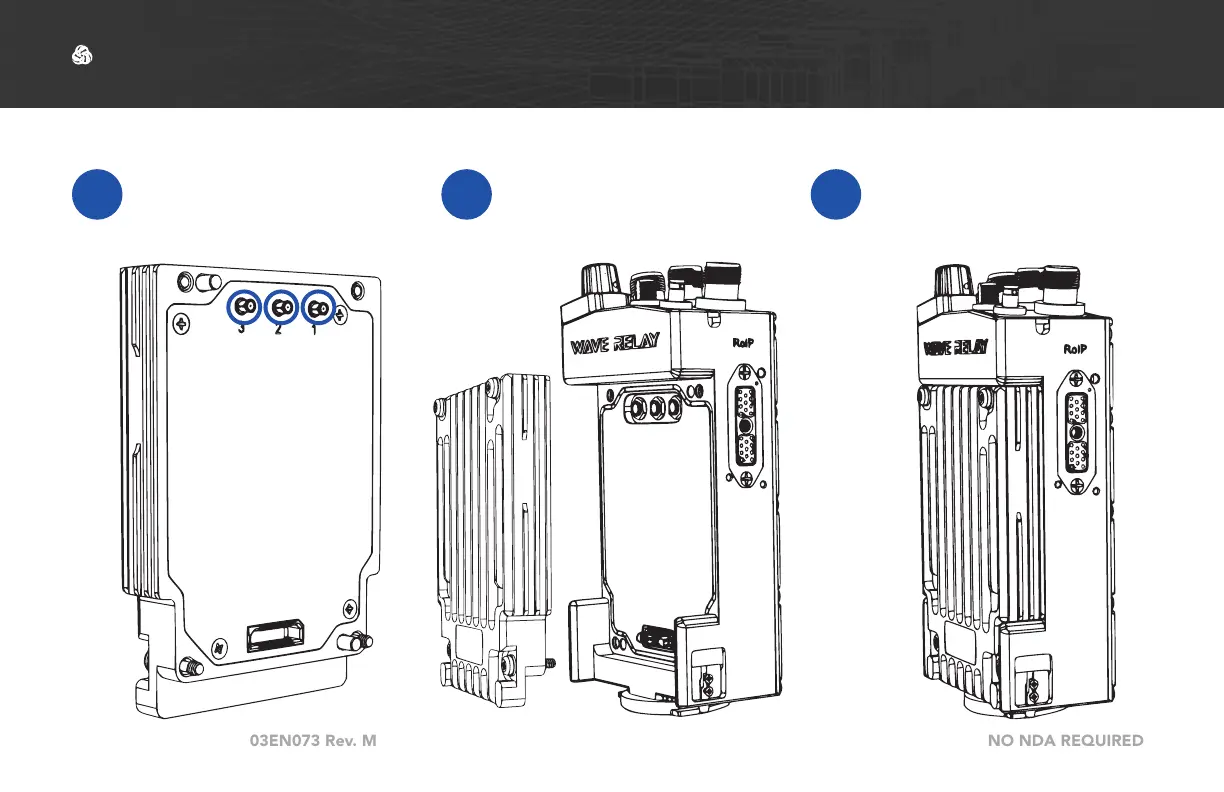 3 2 1

WAVE RELAY

RoIP

WAVE RELAY

RoIP

03EN073 Rev. M

NO NDA REQUIRED