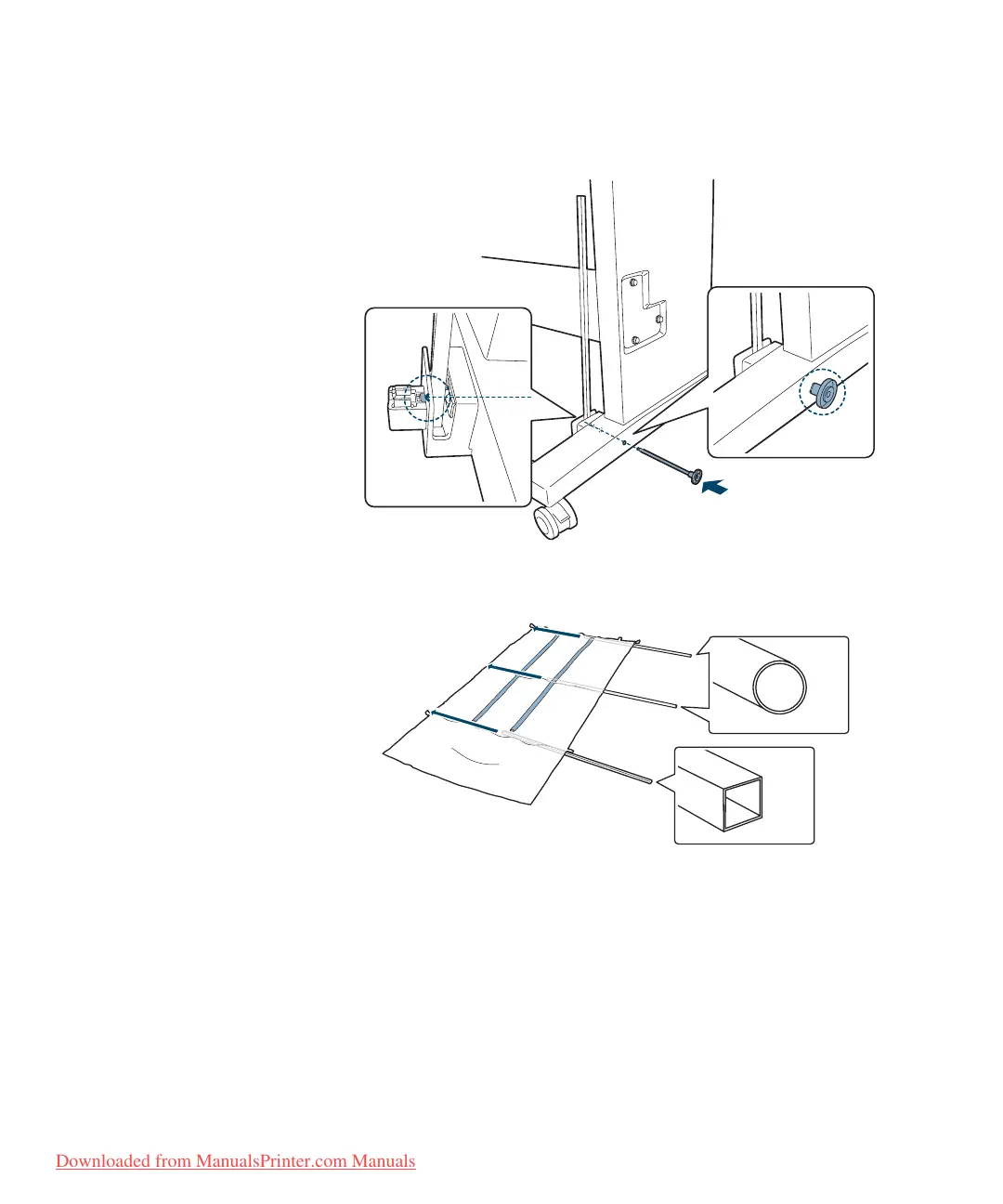 Downloaded from ManualsPrinter.com Manuals