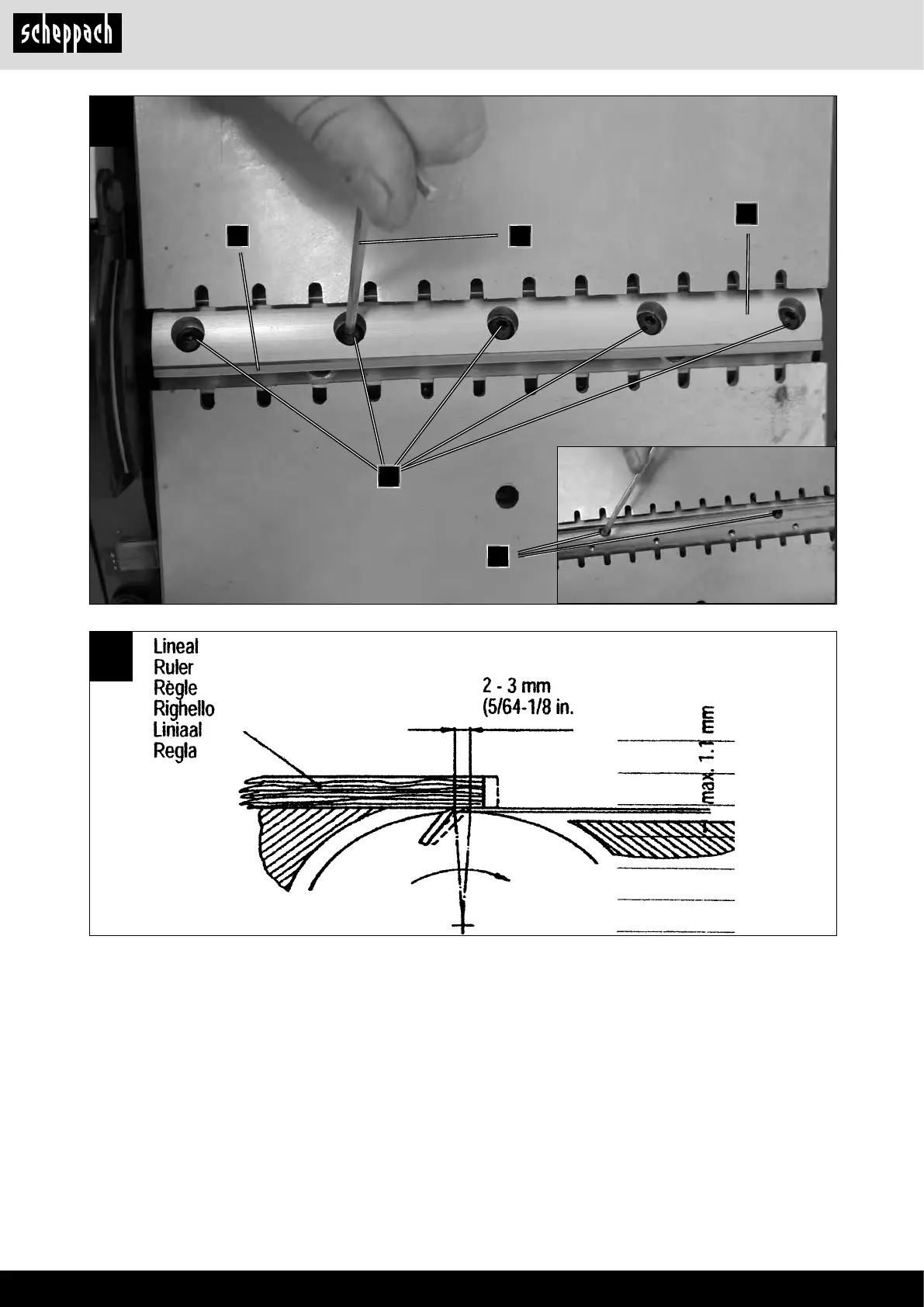 scheppach

Lineal
Ruler
Règle
Righello
Liniaal
Regla

2 - 3 mm
(5/64-1/8 in.

max. 1.1 mm