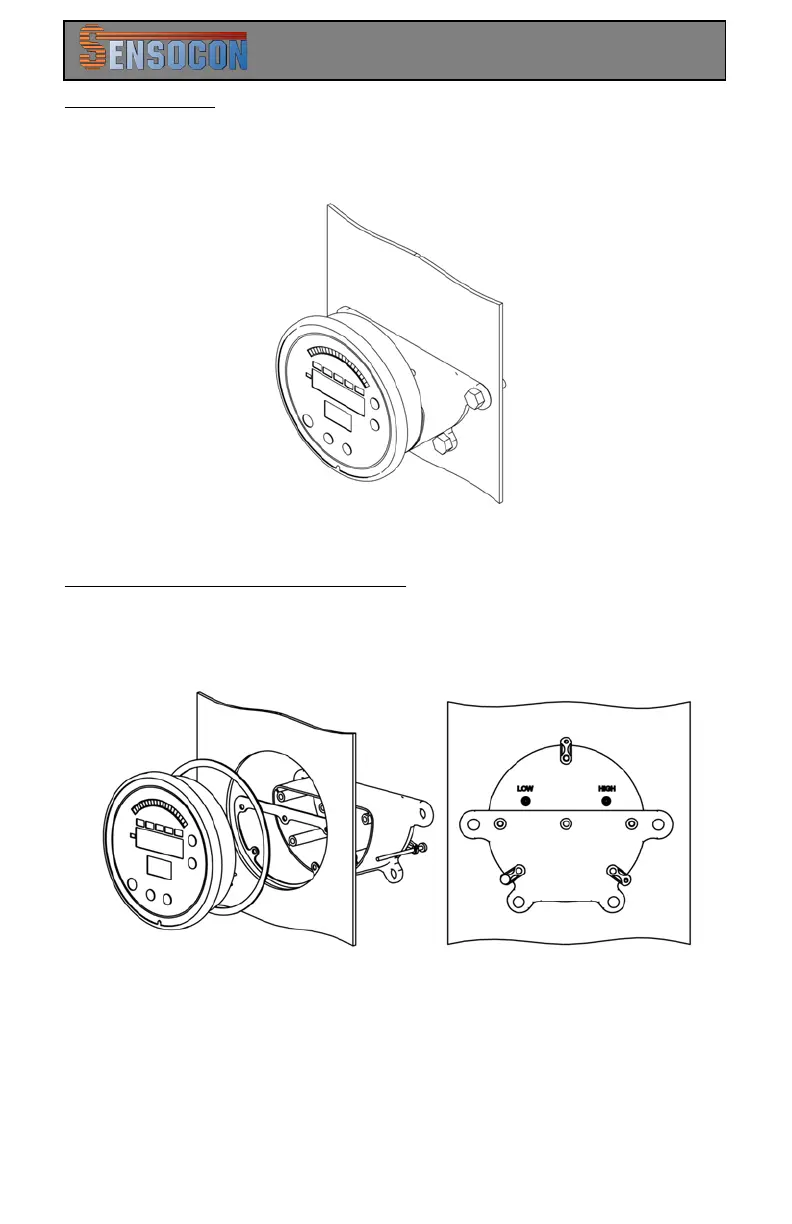 SENSOCON

LOW

HIGH