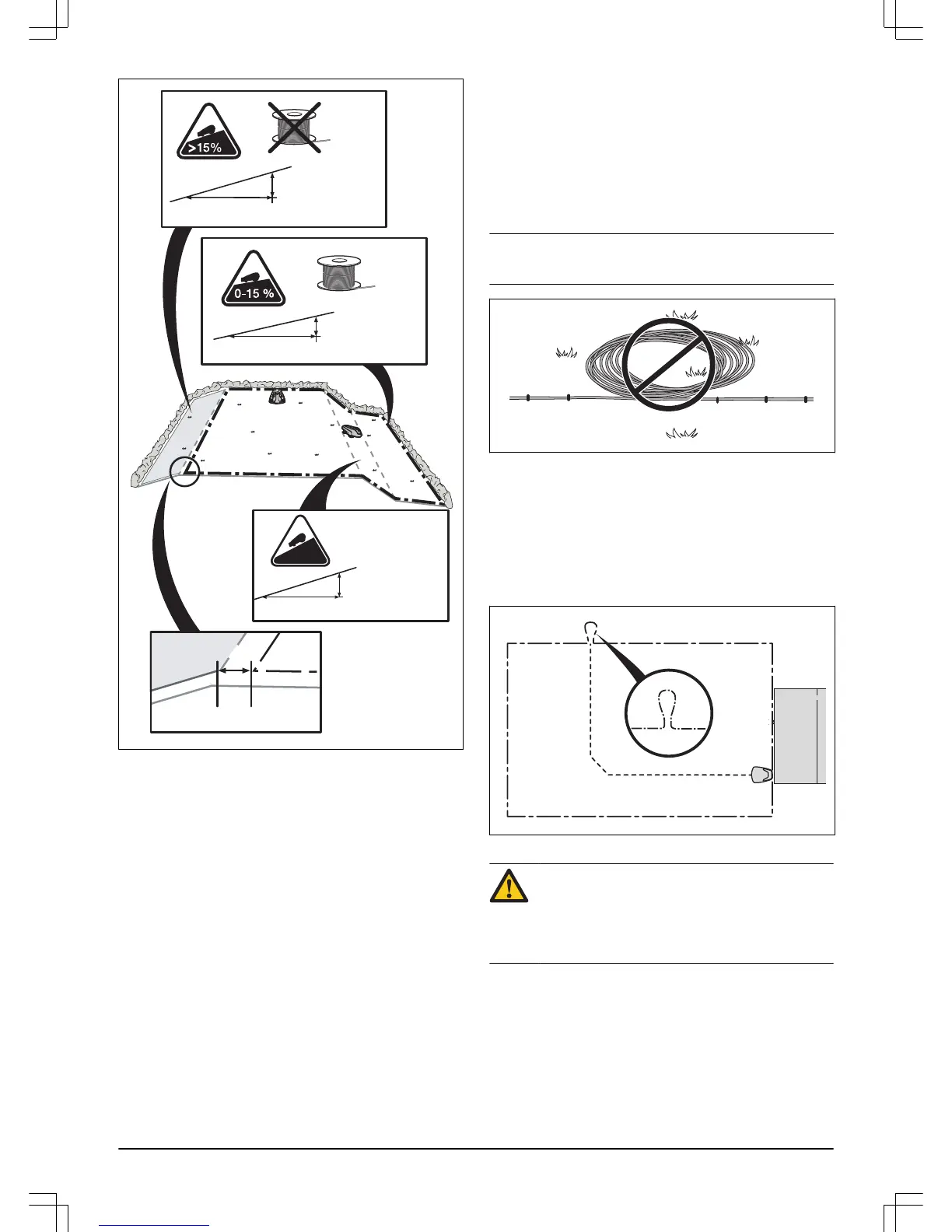 >15%

0-15 %