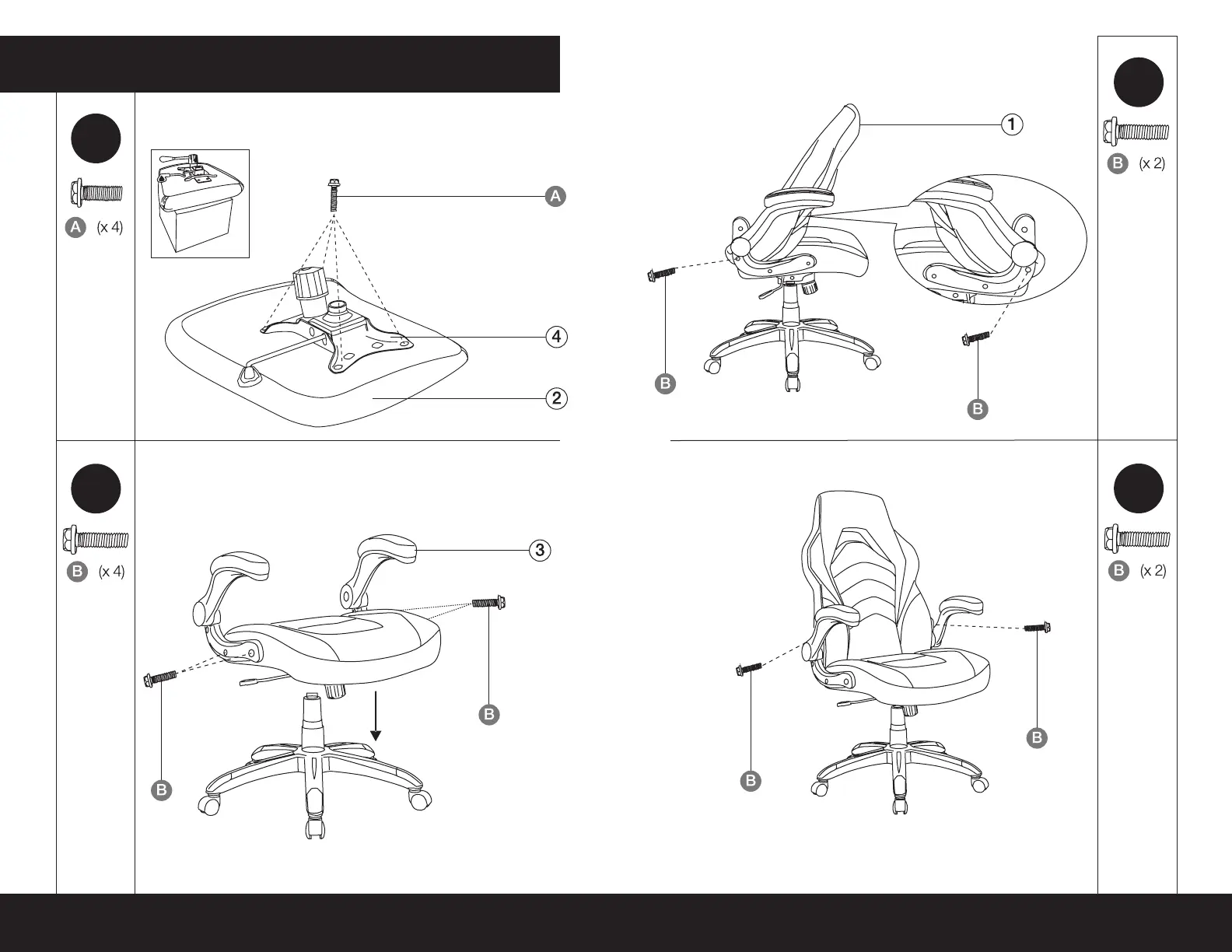 A (x 4)

A

4

2

1

B (x 2)

B

B

B (x 4)

3

B

B

B (x 2)

B

B