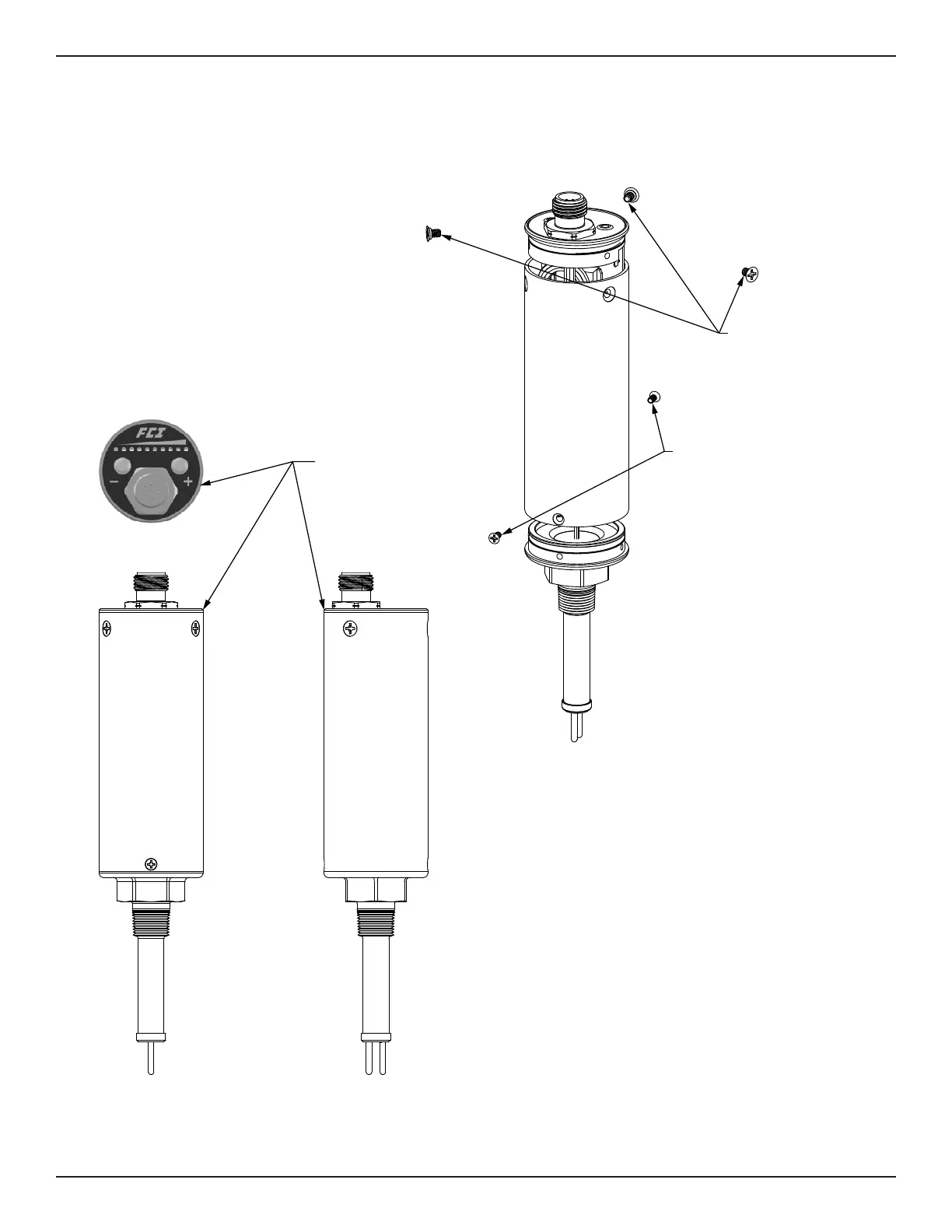 FCI

−

+