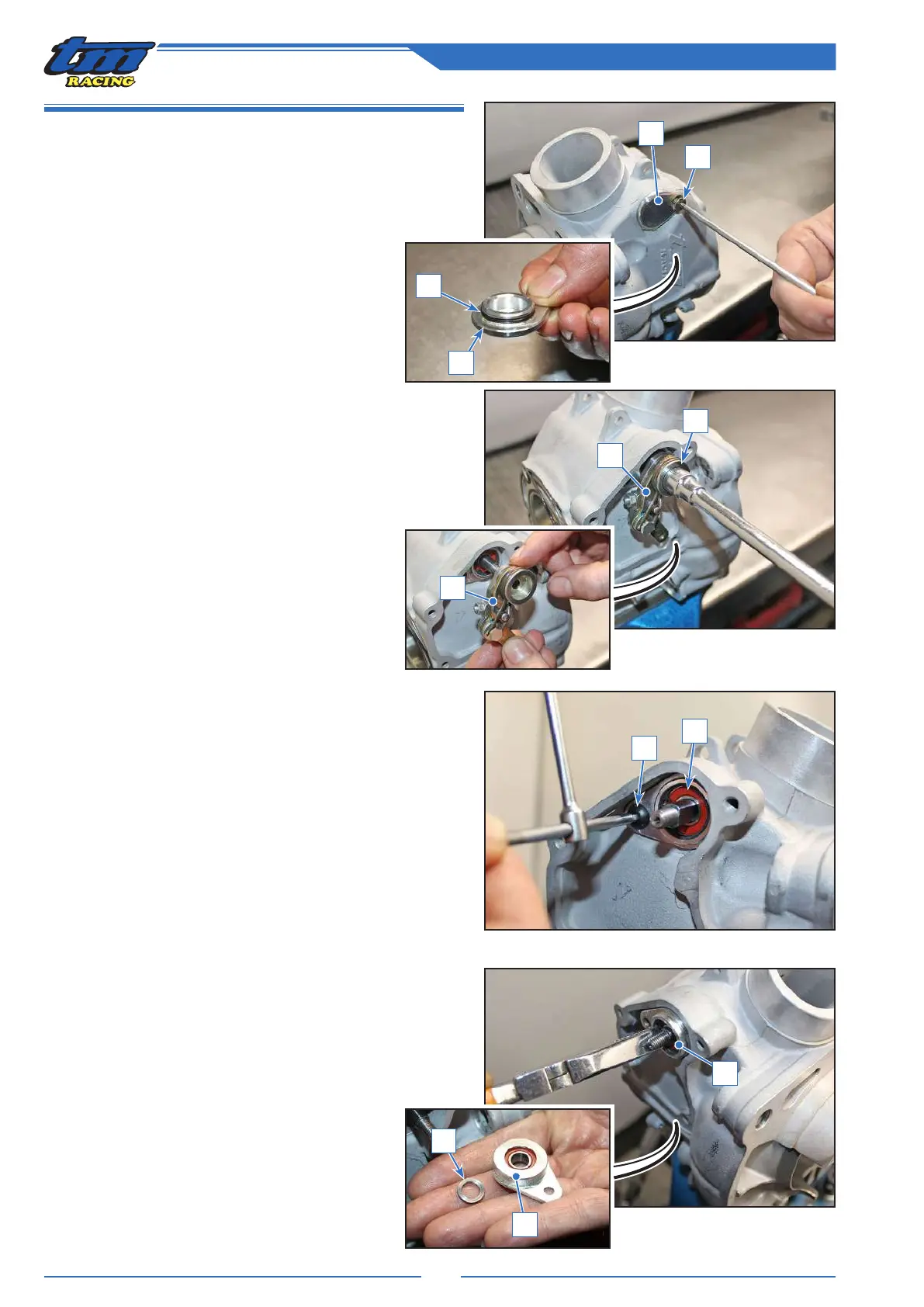 tm
RACING