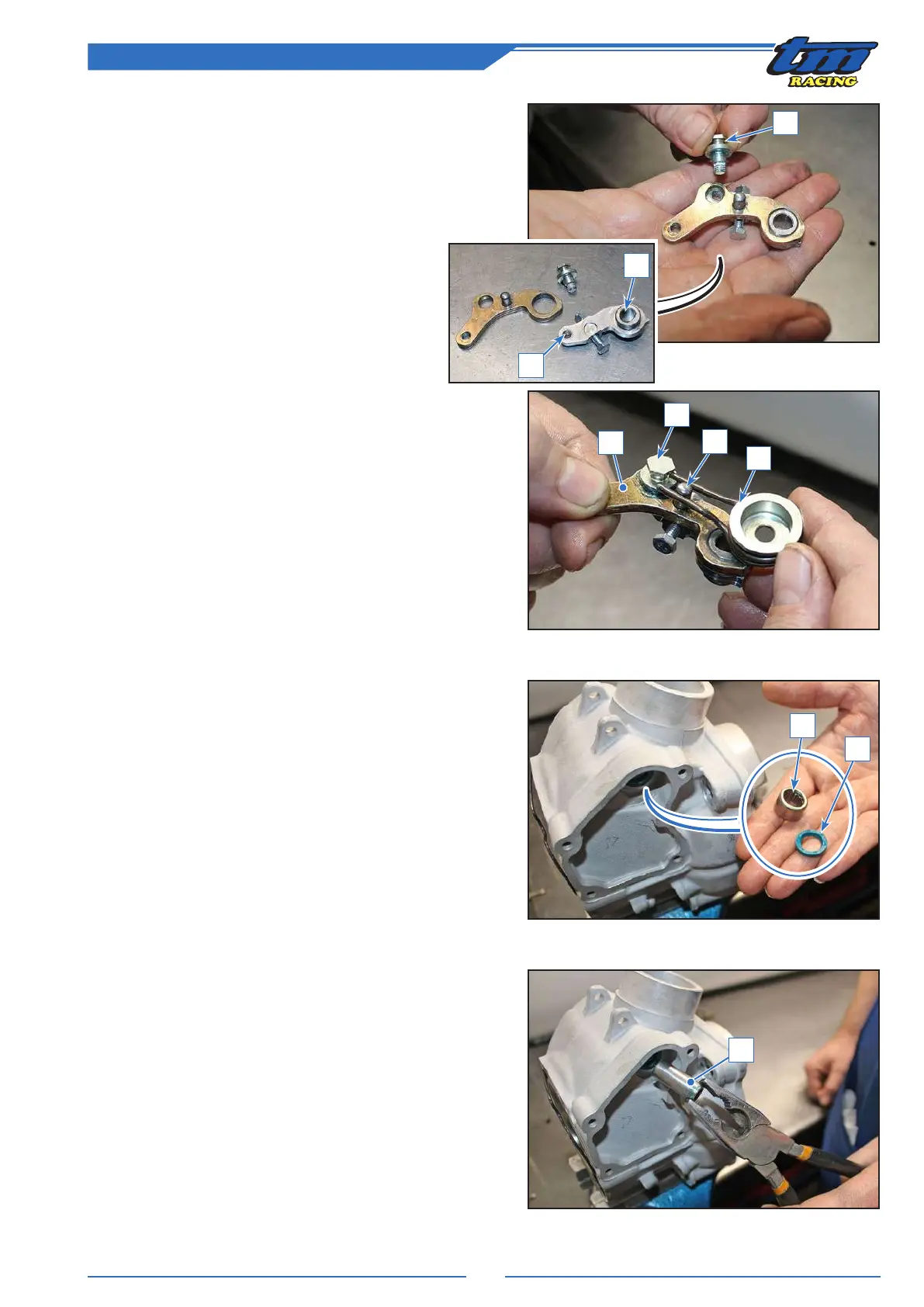 tm RACING