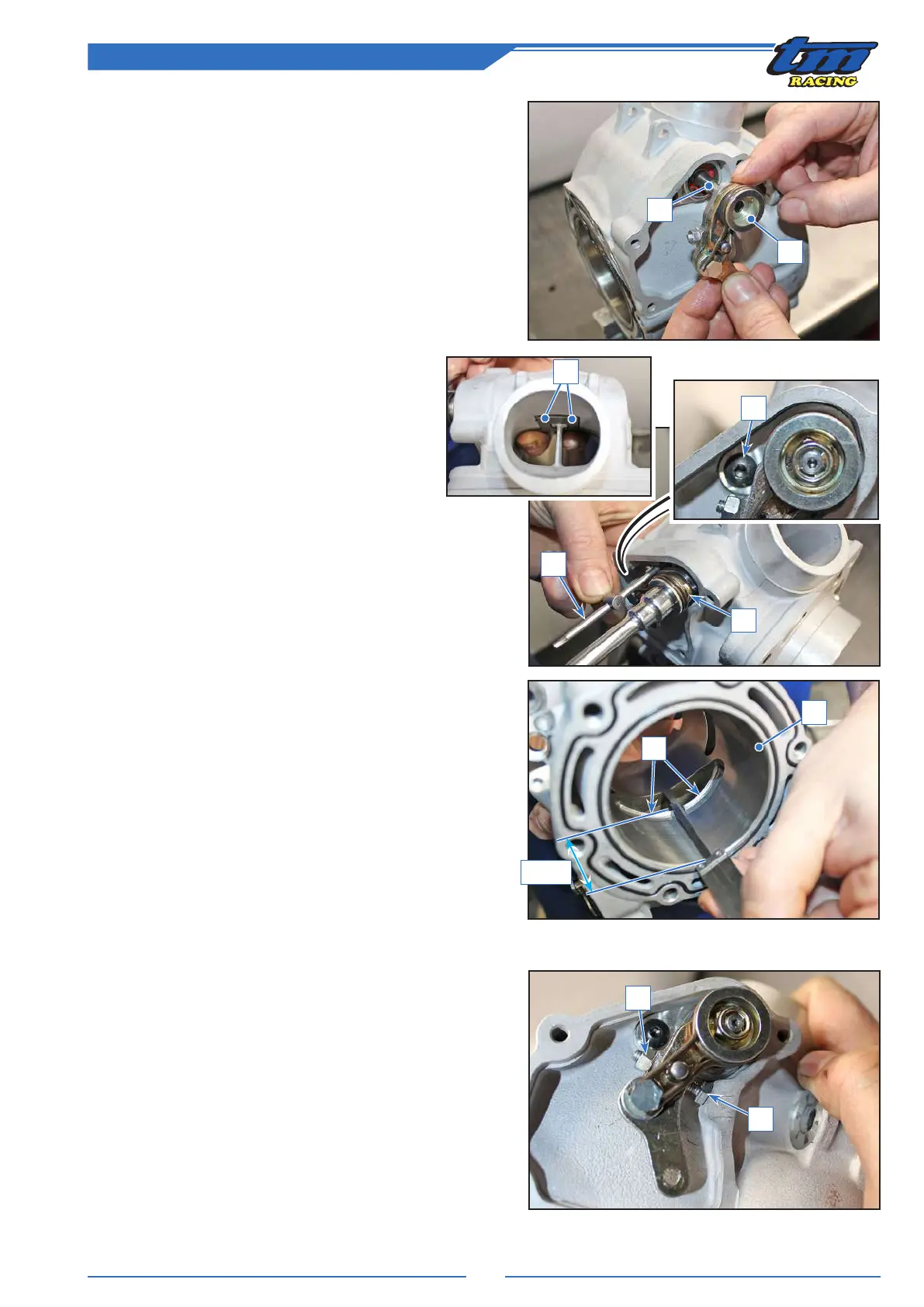 tm
RACING