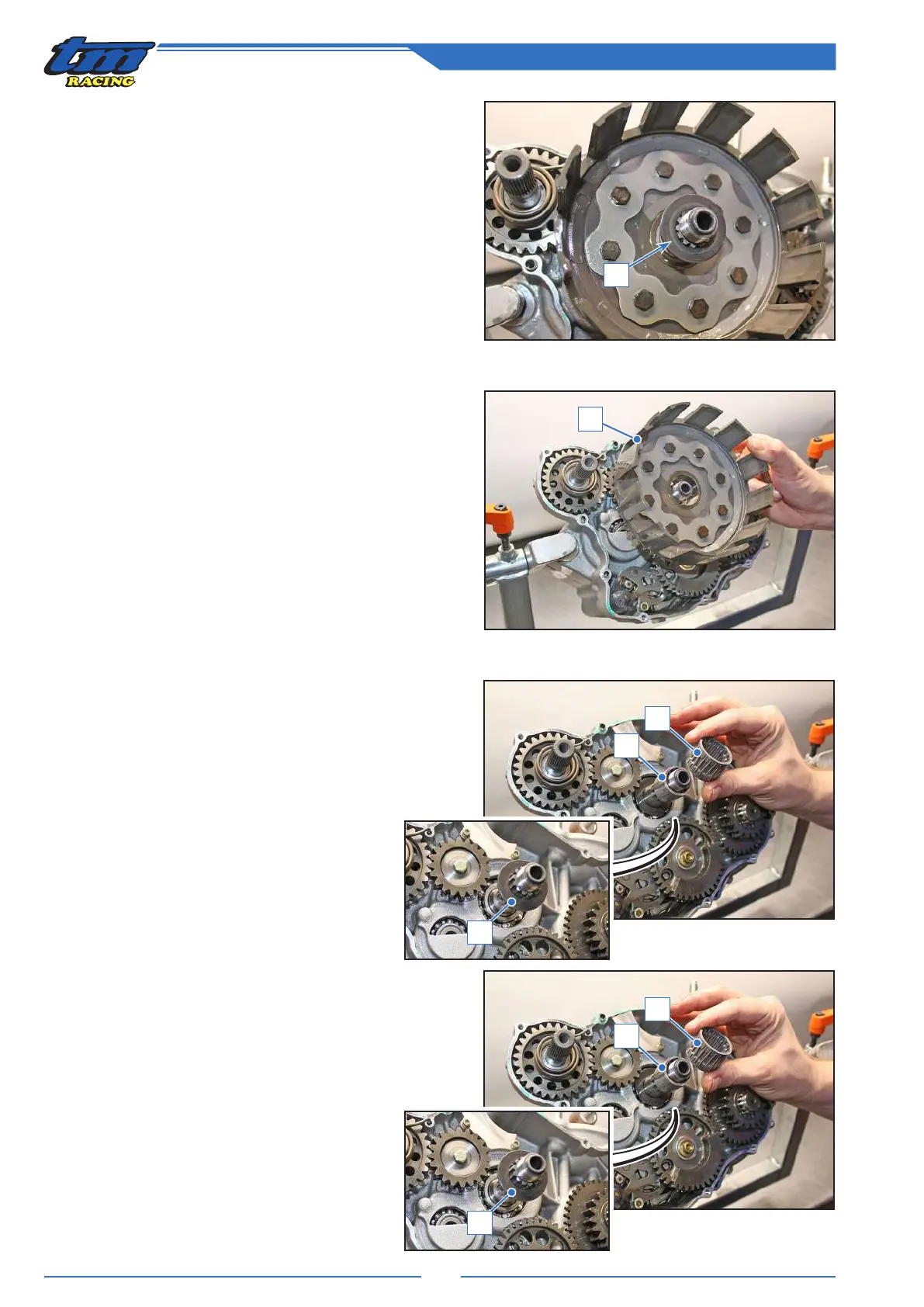 tm
RACING