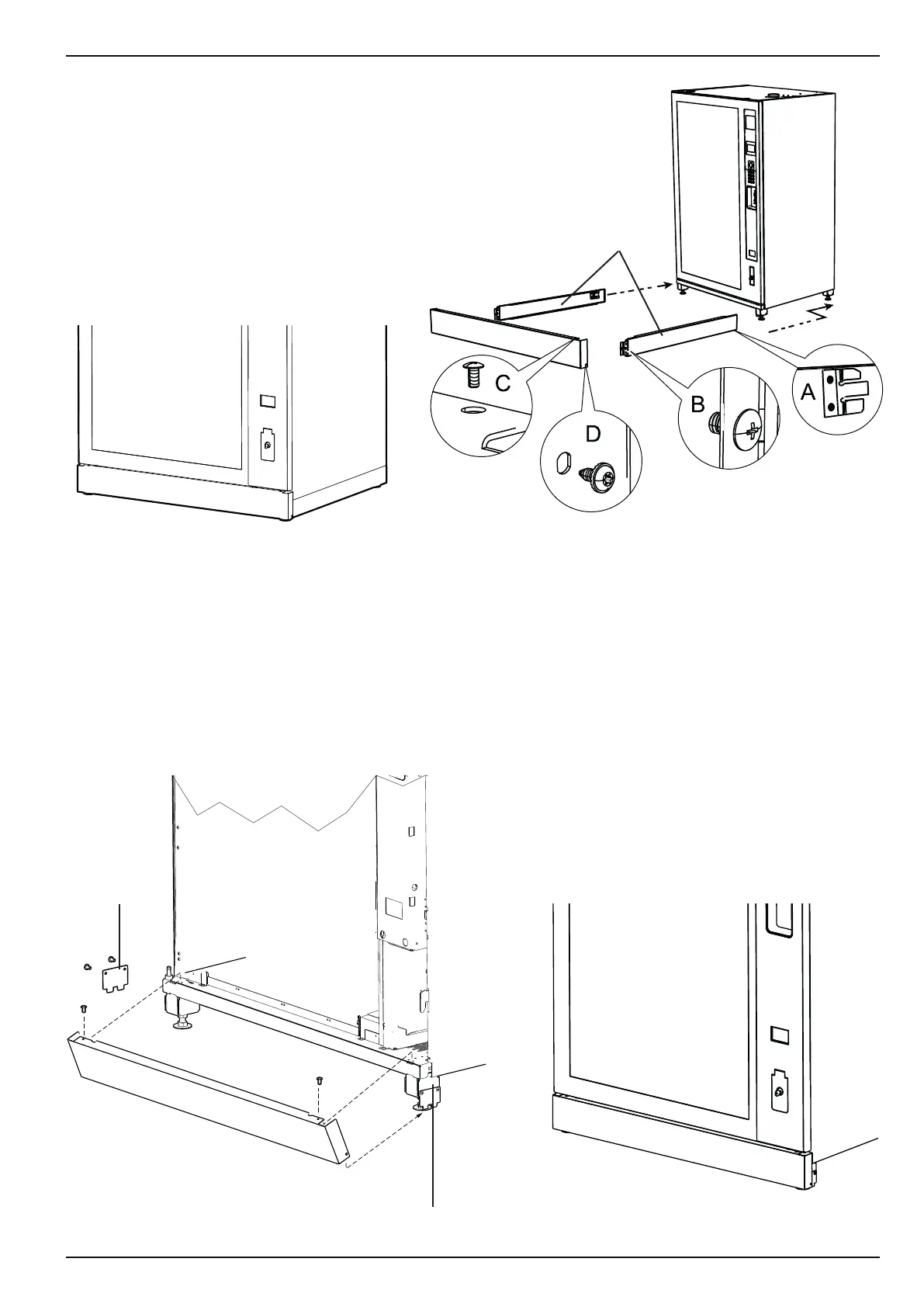 C

D

B

A