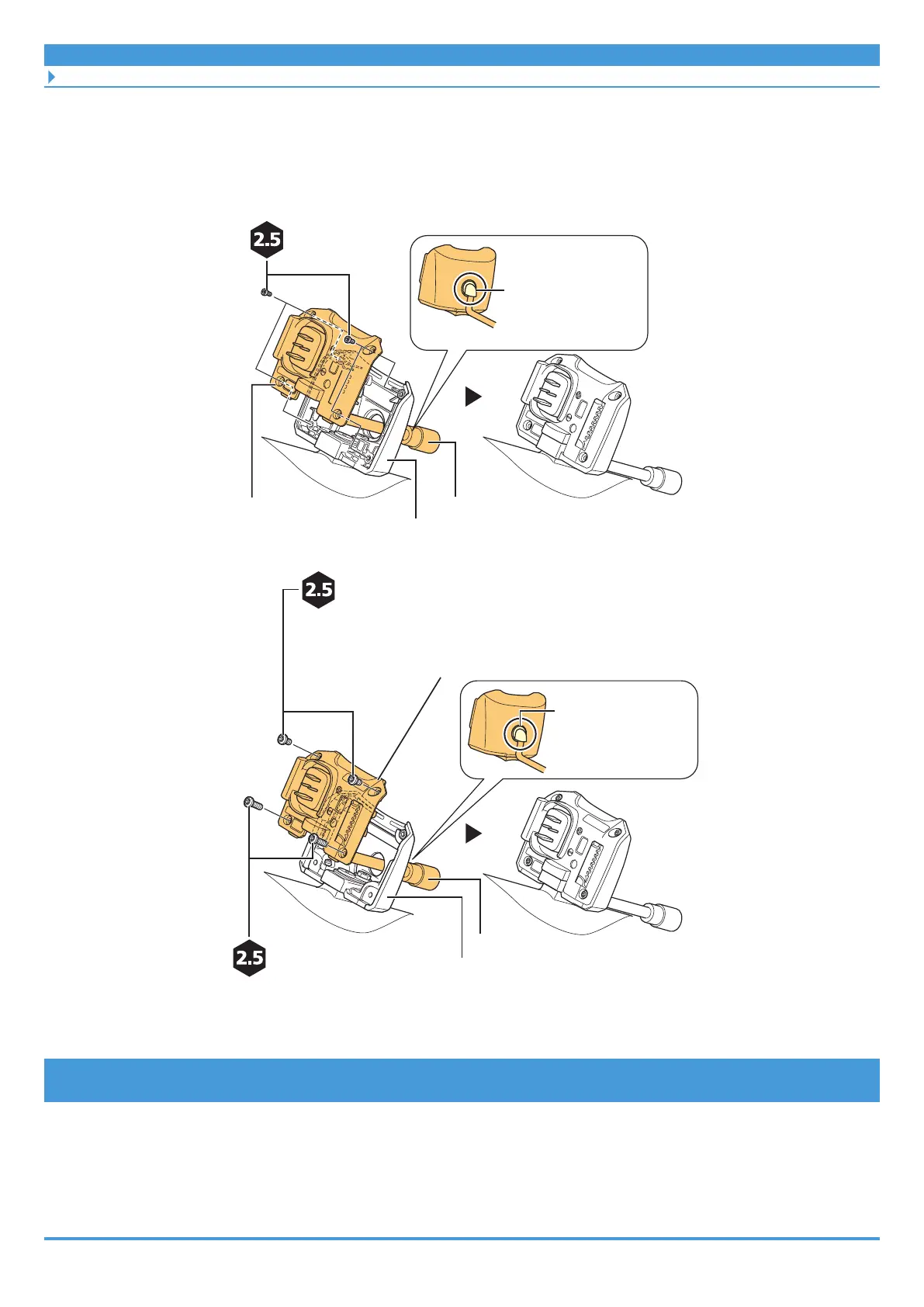 2.5

2.5

2.5