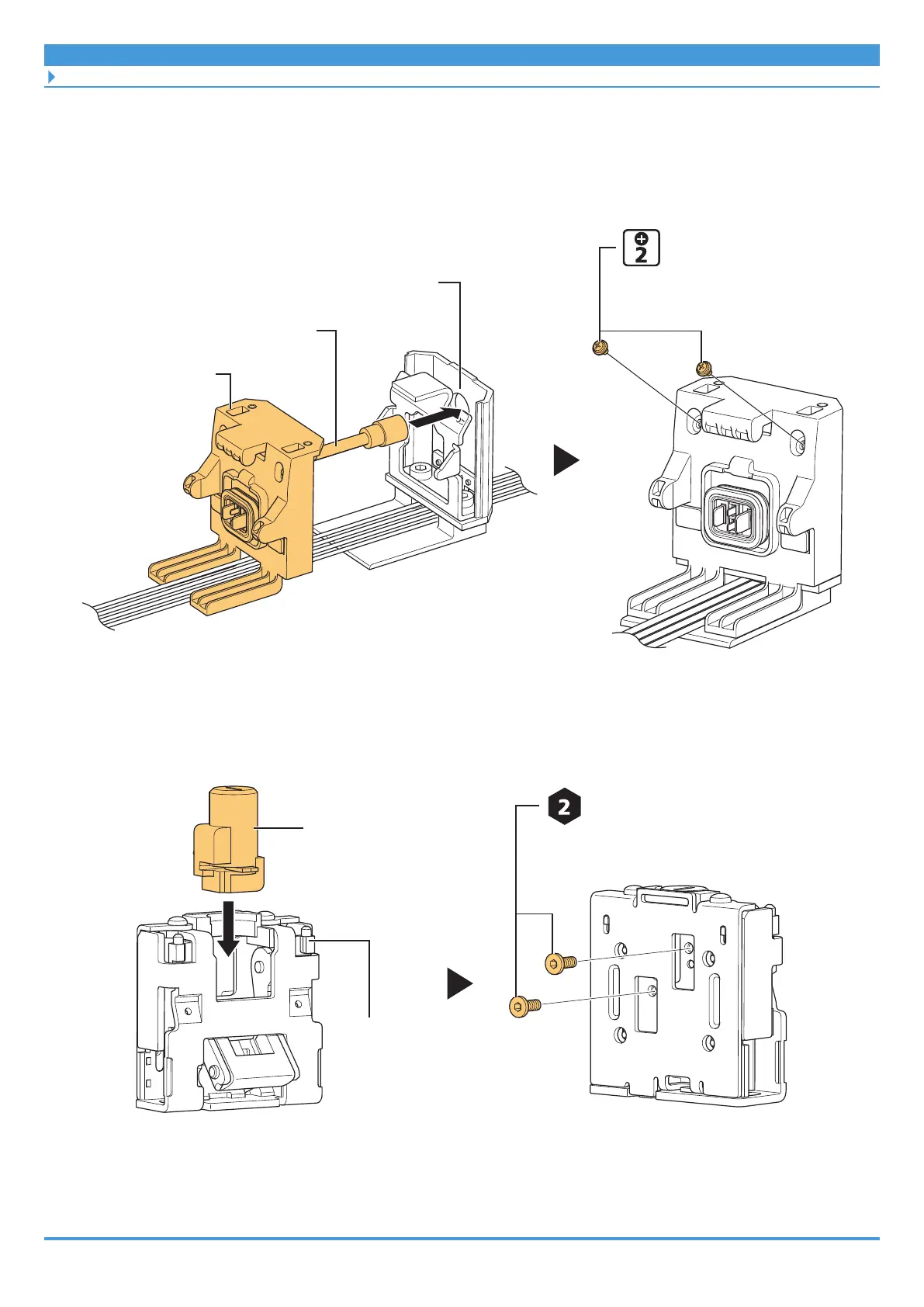 2

2