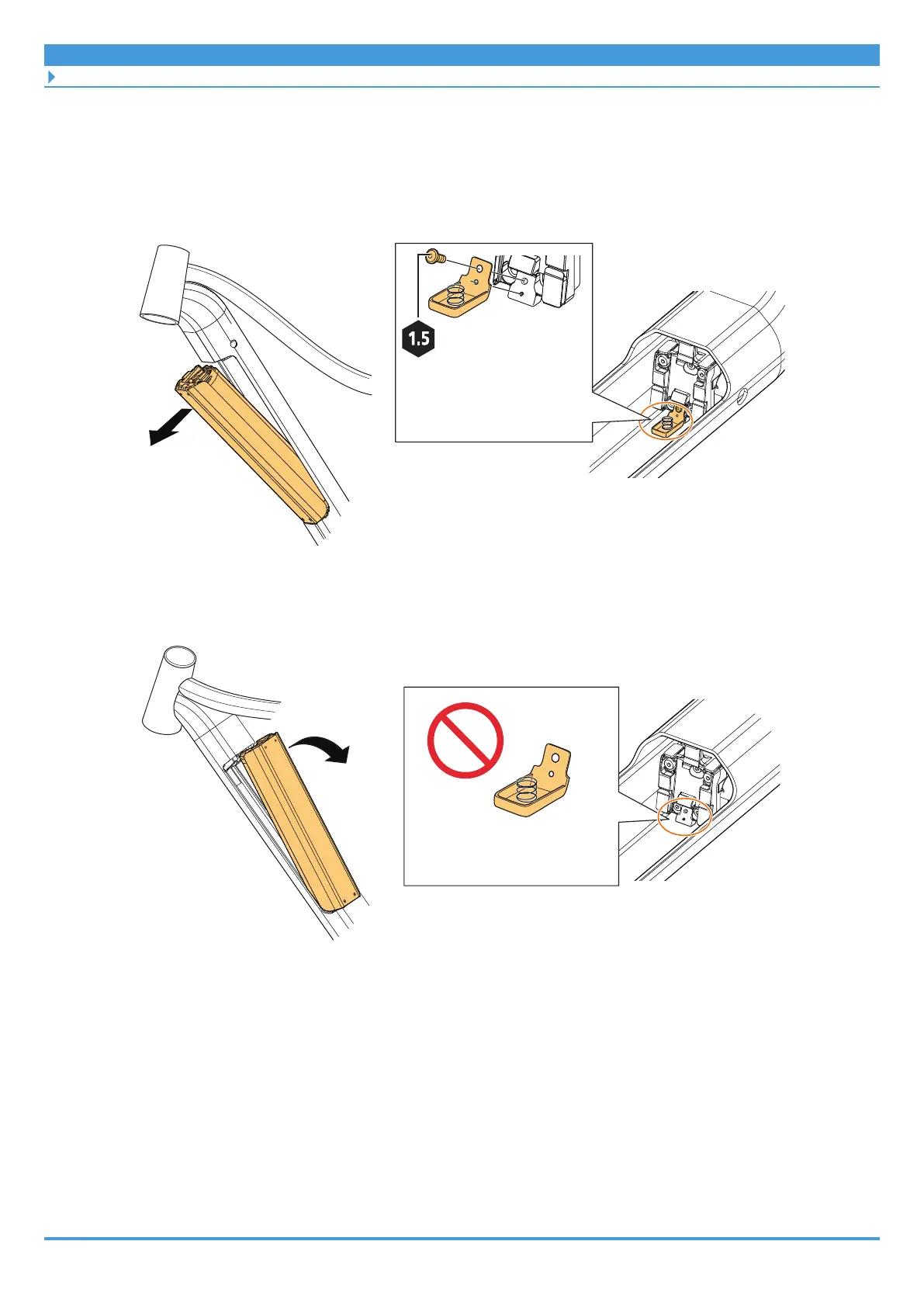 1.5