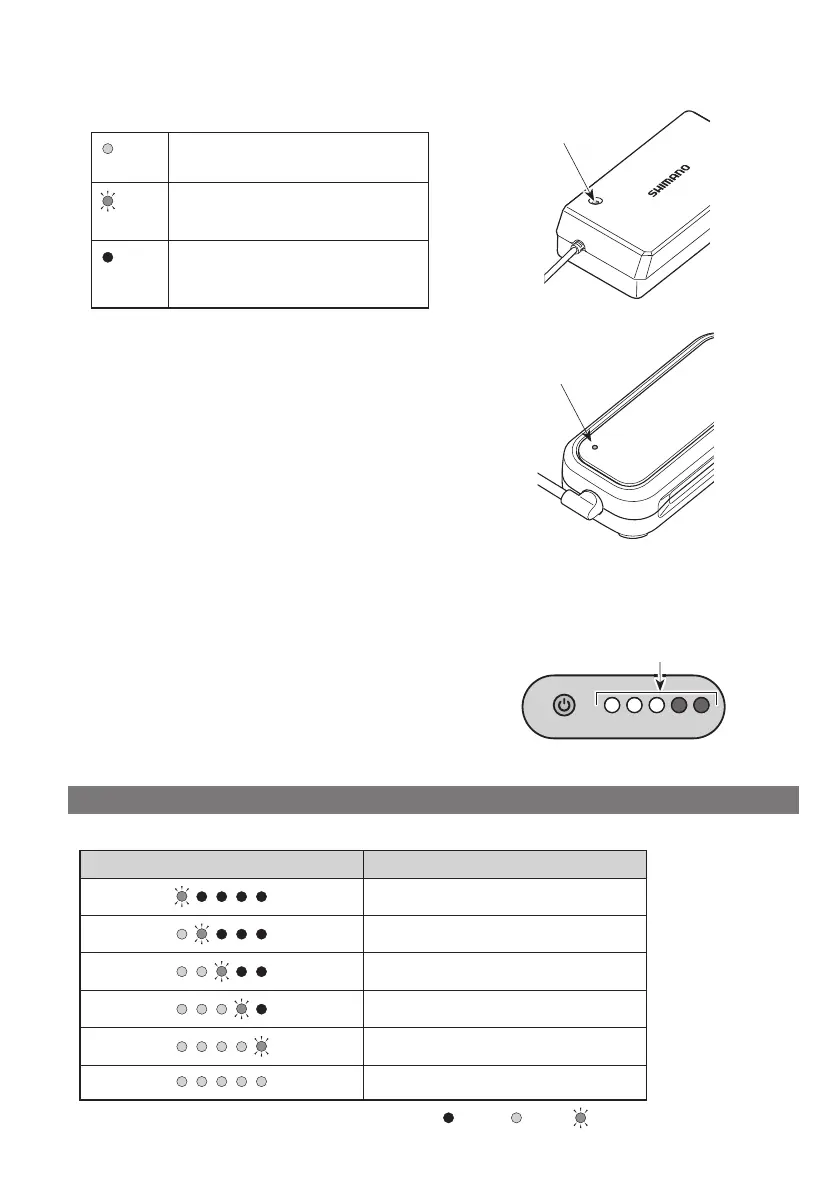 SHIMANO