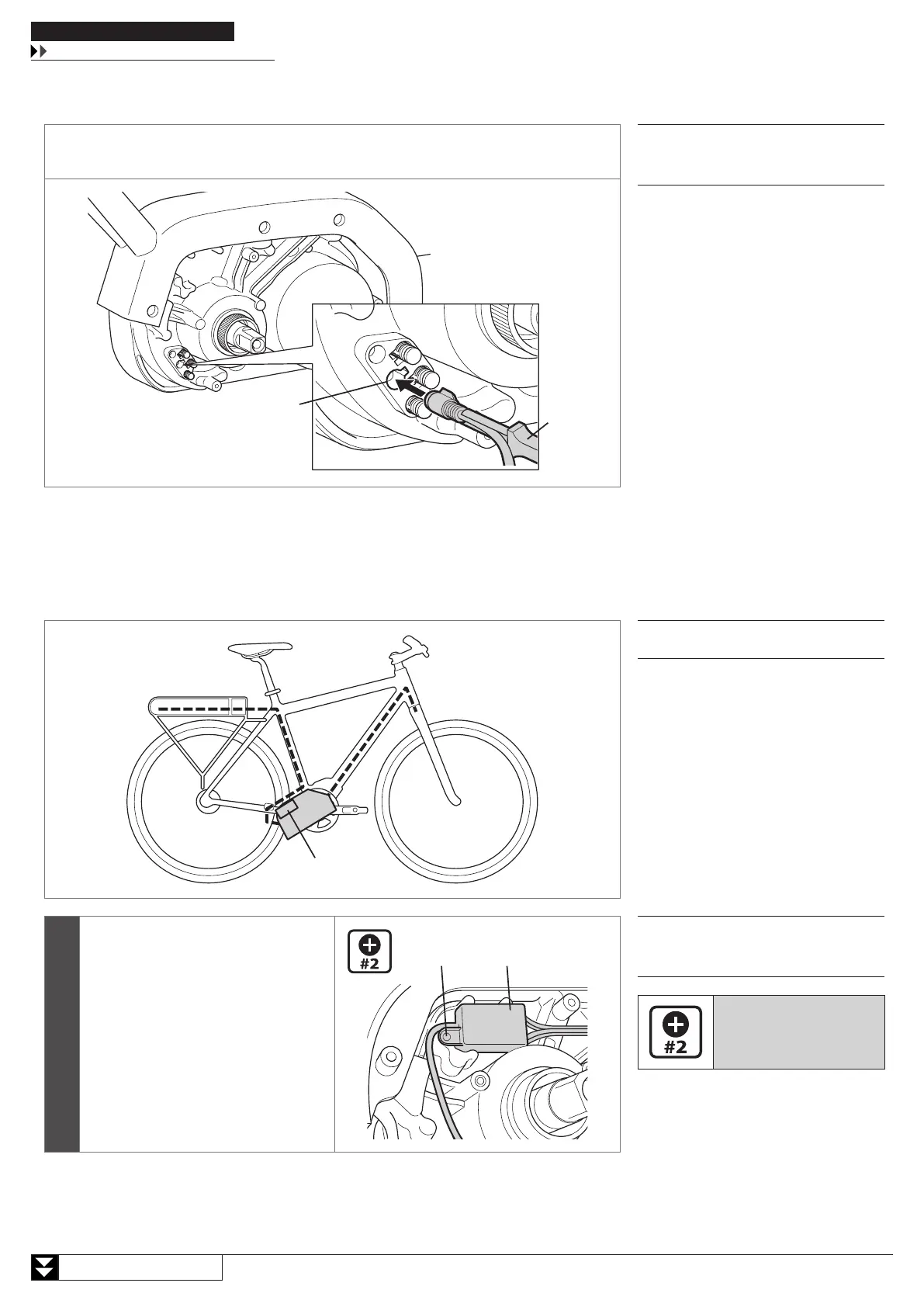 #2

#2