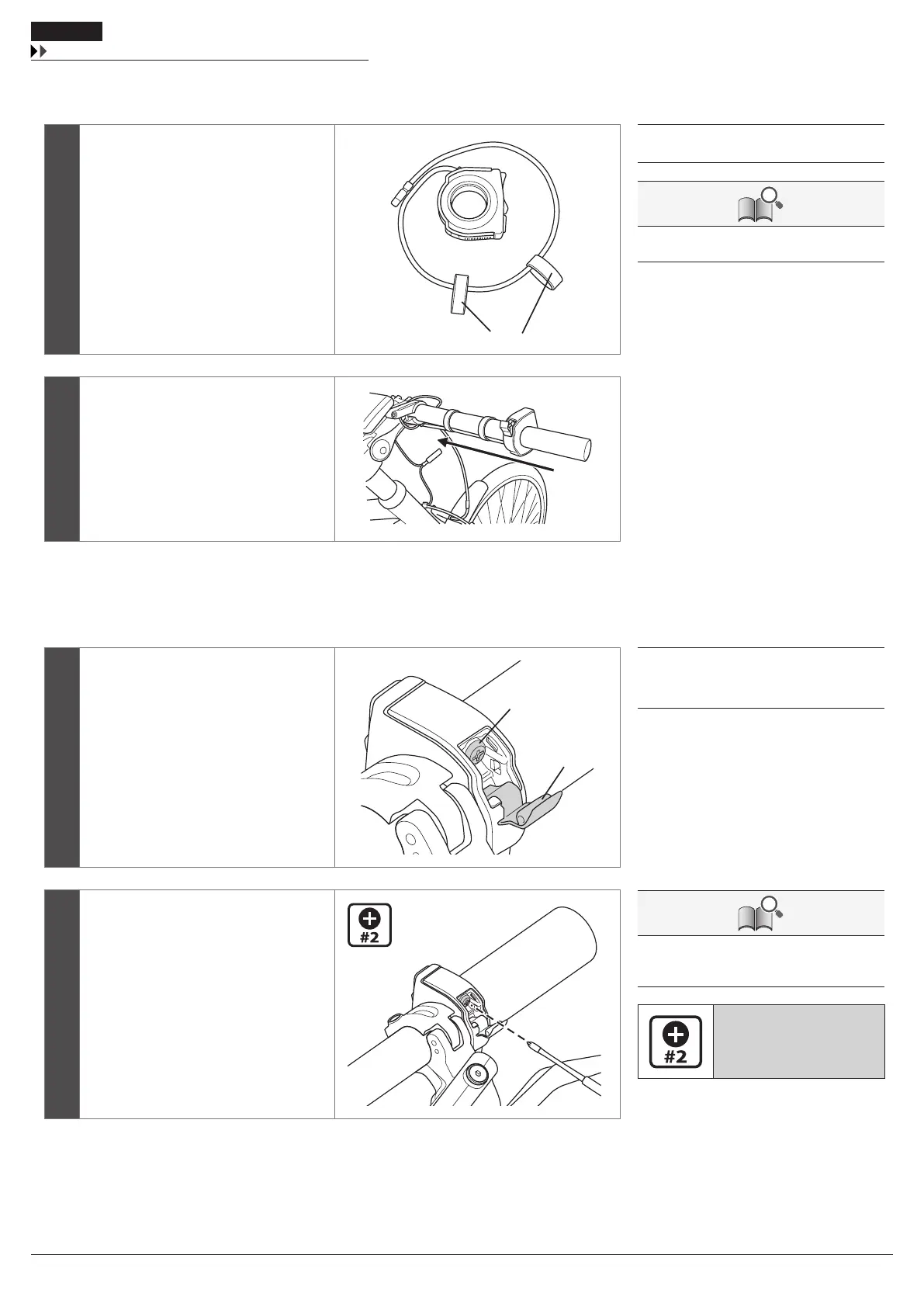 #2

#2