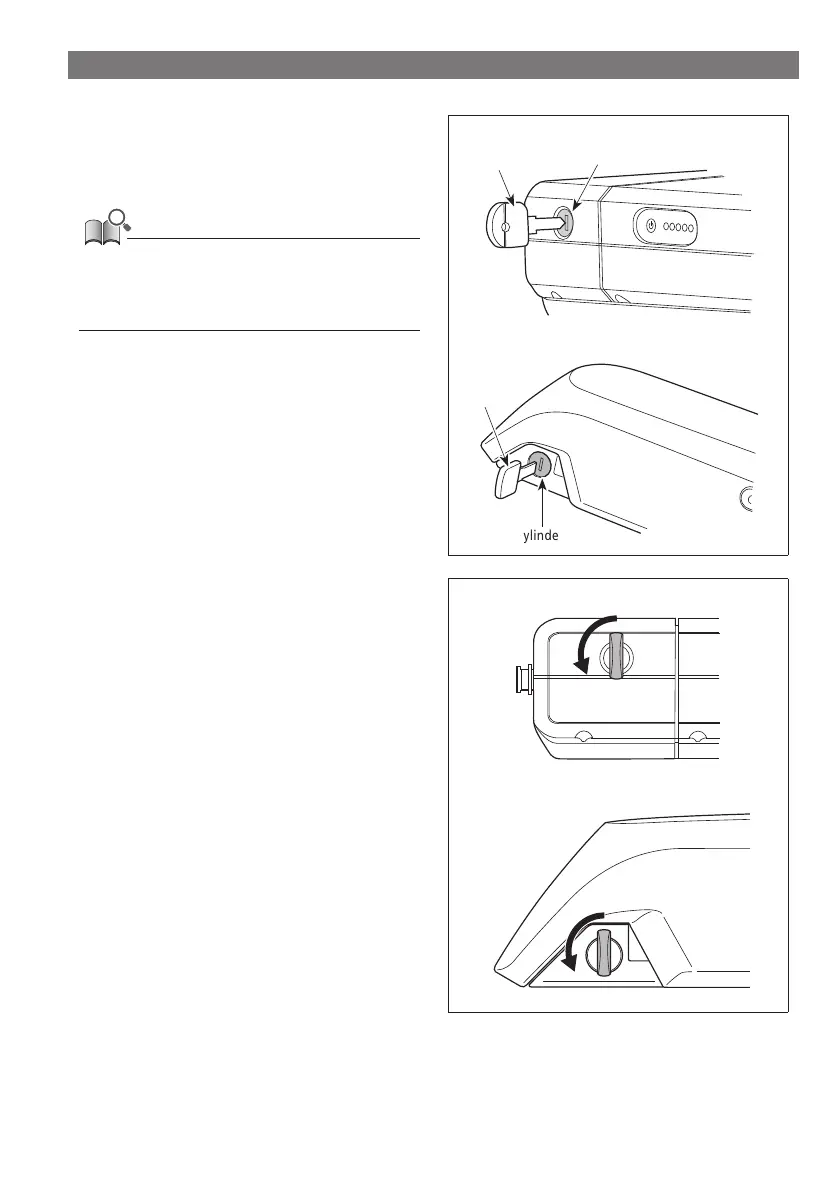 ylinde