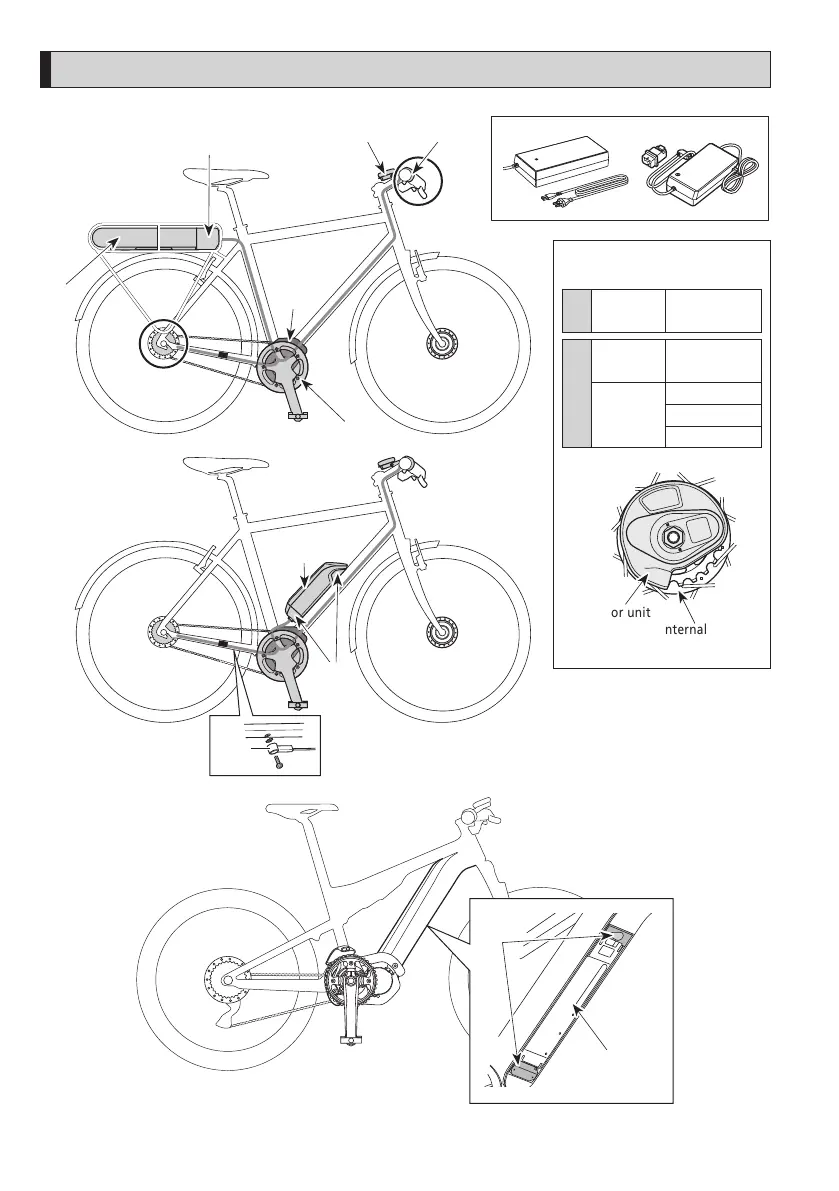 or unit
nternal