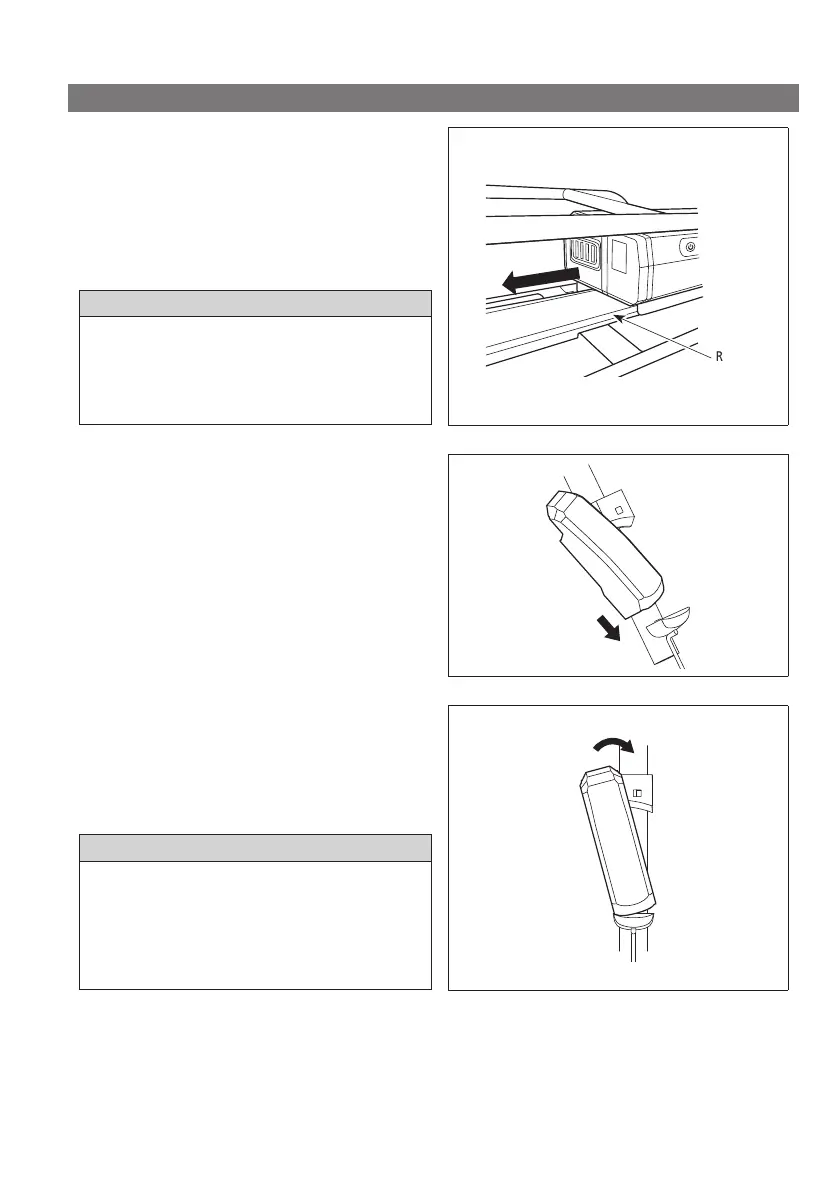 R