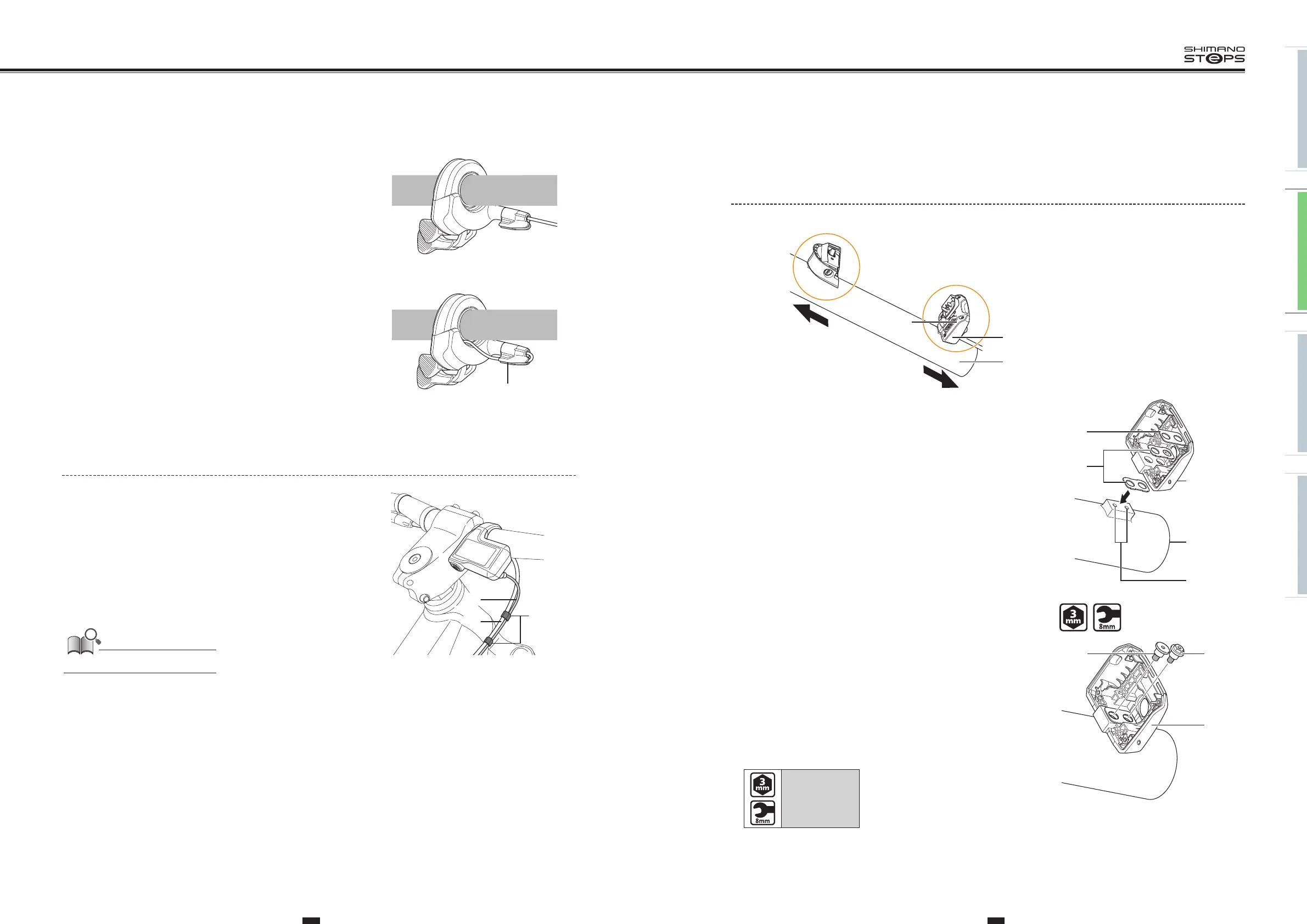 SHIMANO
STEPS

3
mm

8mm

3
mm

8mm