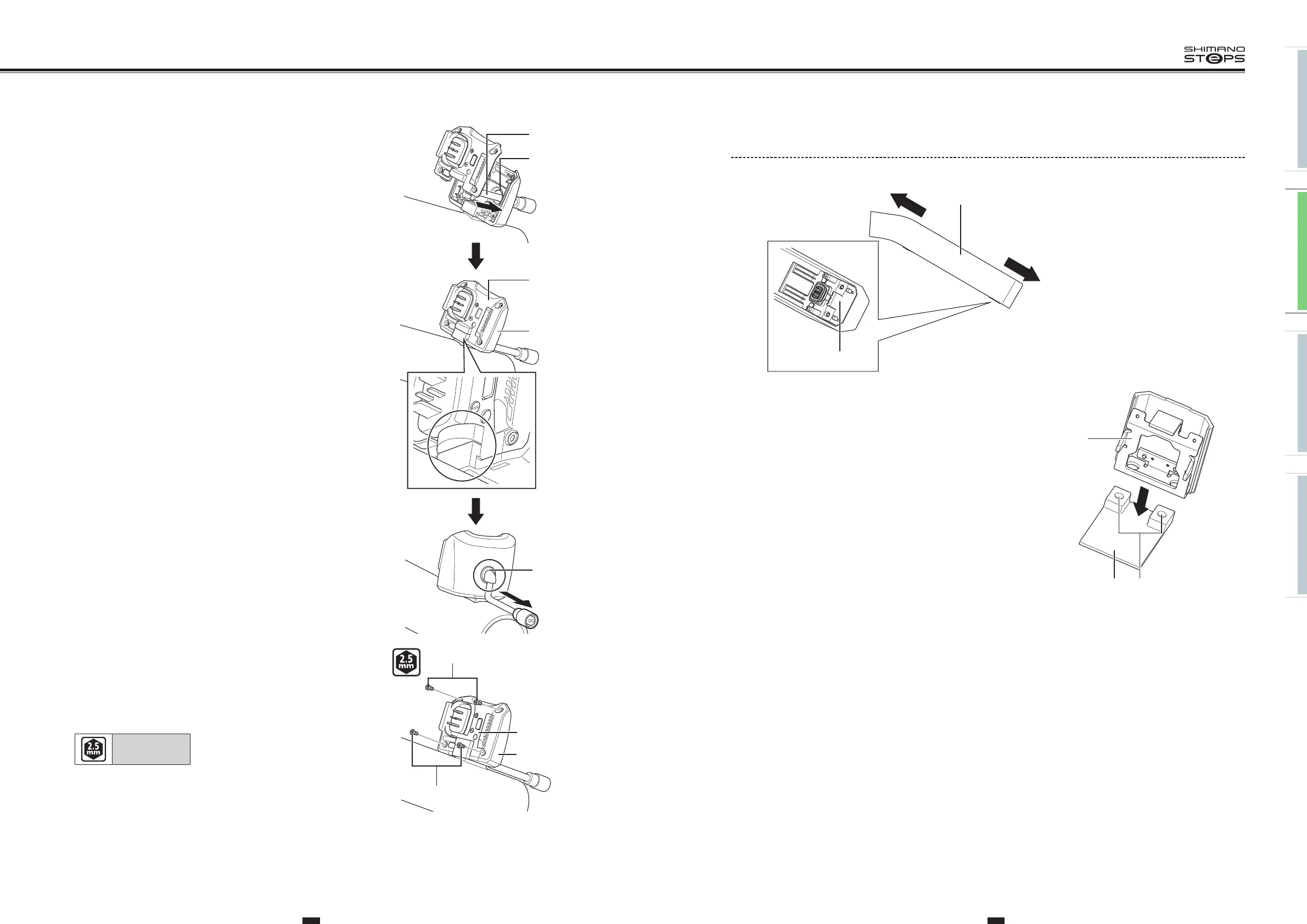 SHIMANO
STEPS

2.5 mm

2.5 mm