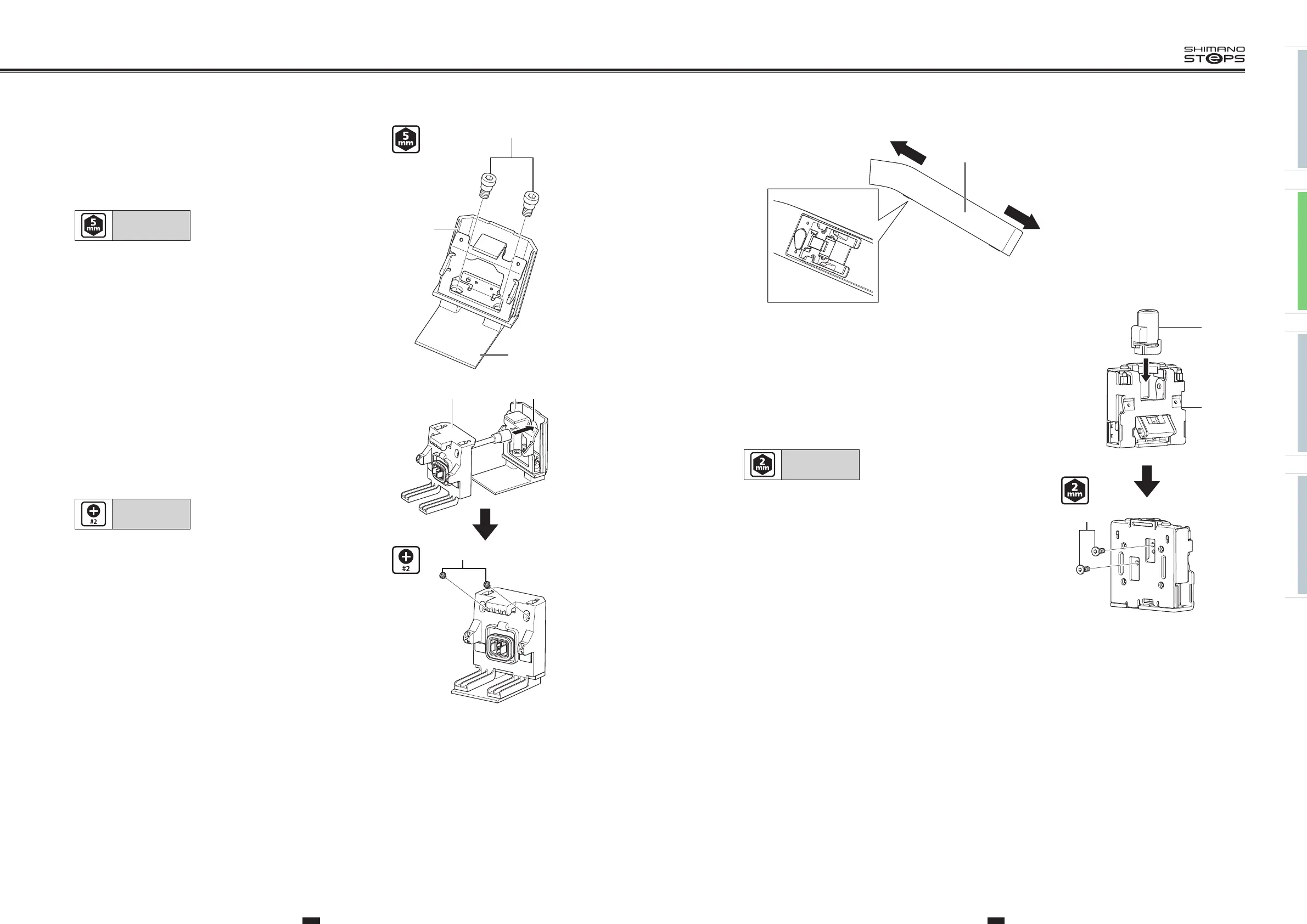 SHIMANO
STEPS

5 mm

5 mm

#2

#2

2 mm

2 mm