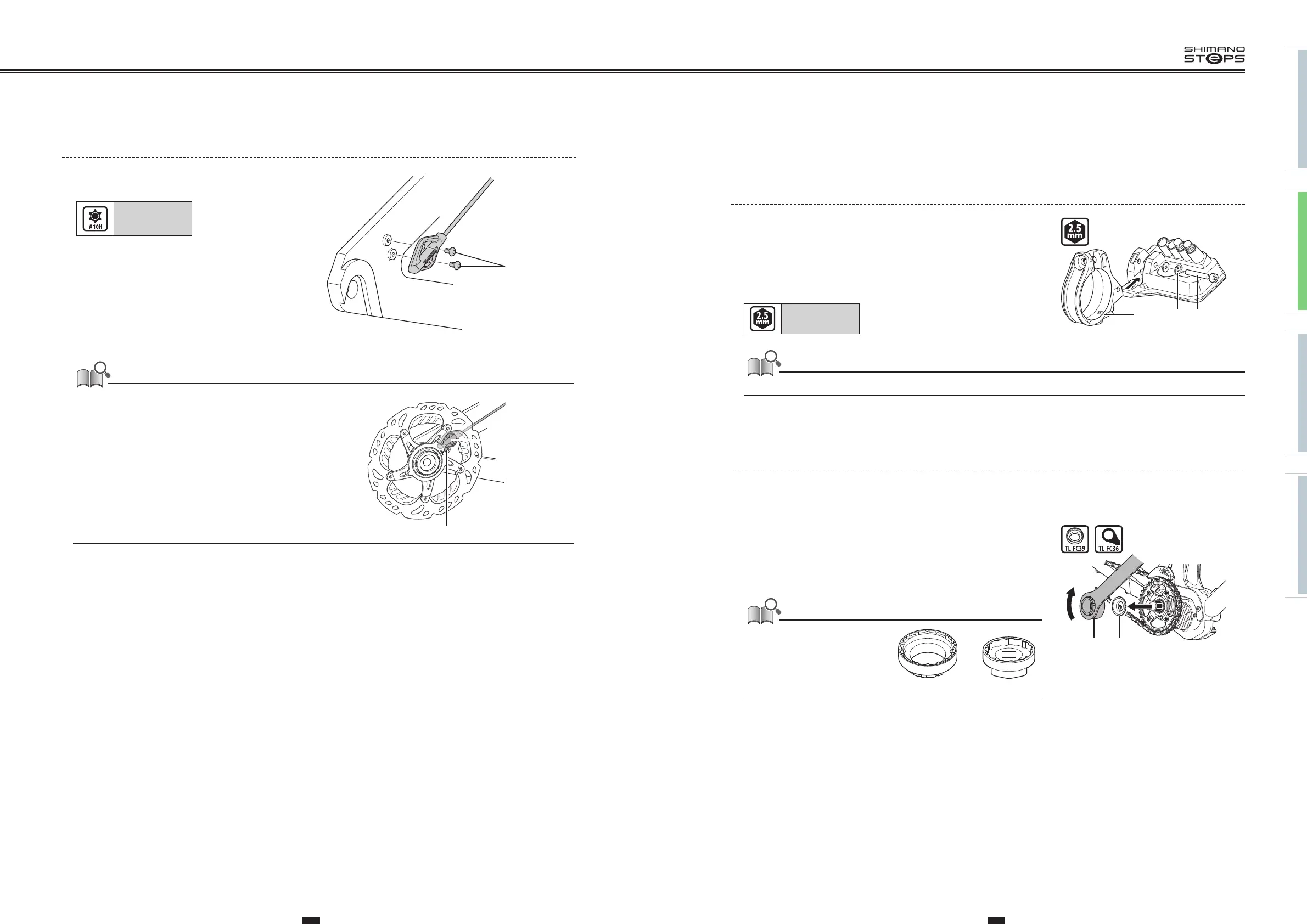 SHIMANO
STEPS

#10H

2.5 mm

2.5 mm

TL-FC39
TL-FC36