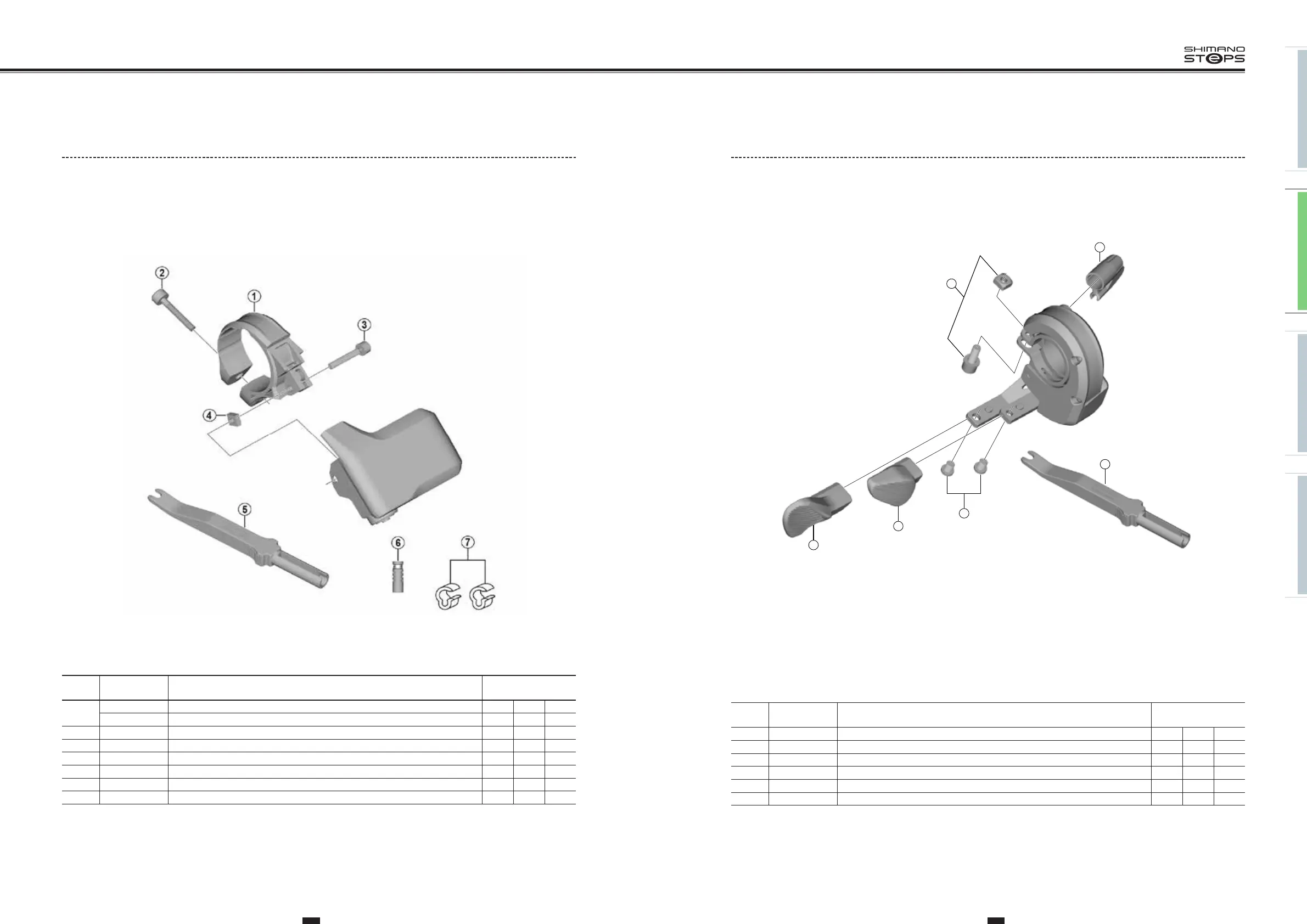 SHIMANO STEPS

2
1
3
4
5
6
7