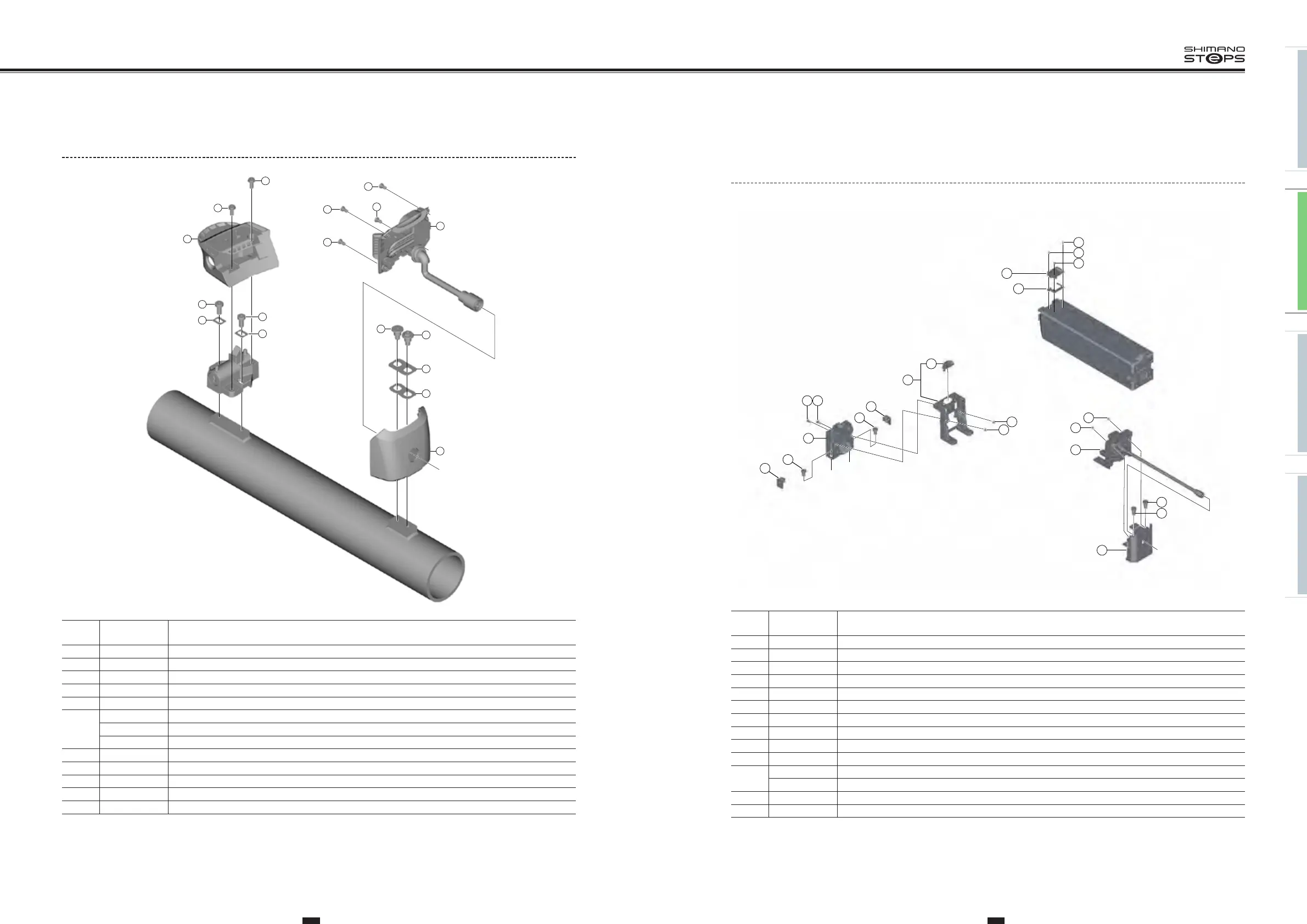 SHIMANO
STEPS