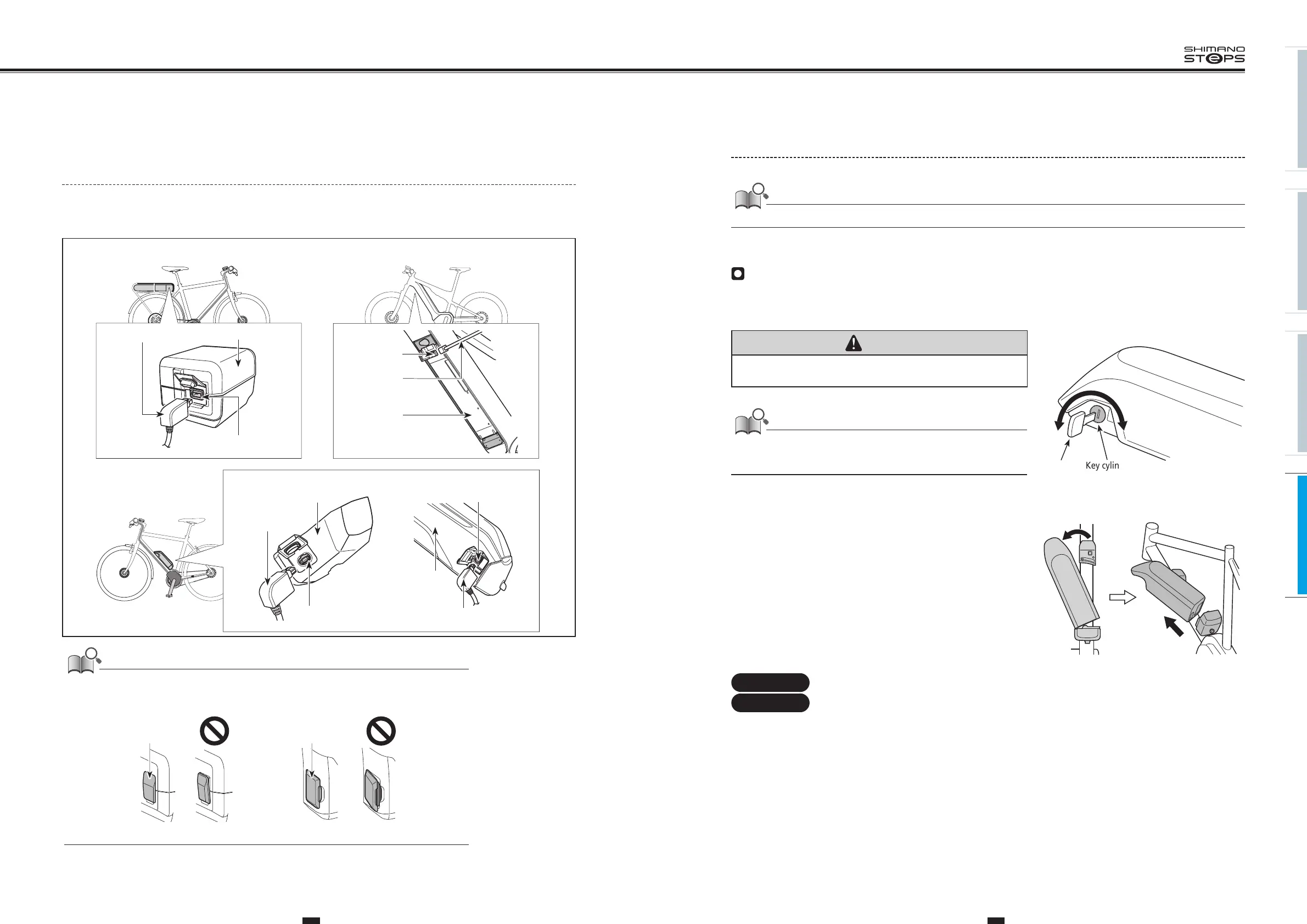 SHIMANO
STEPS

Key cylin