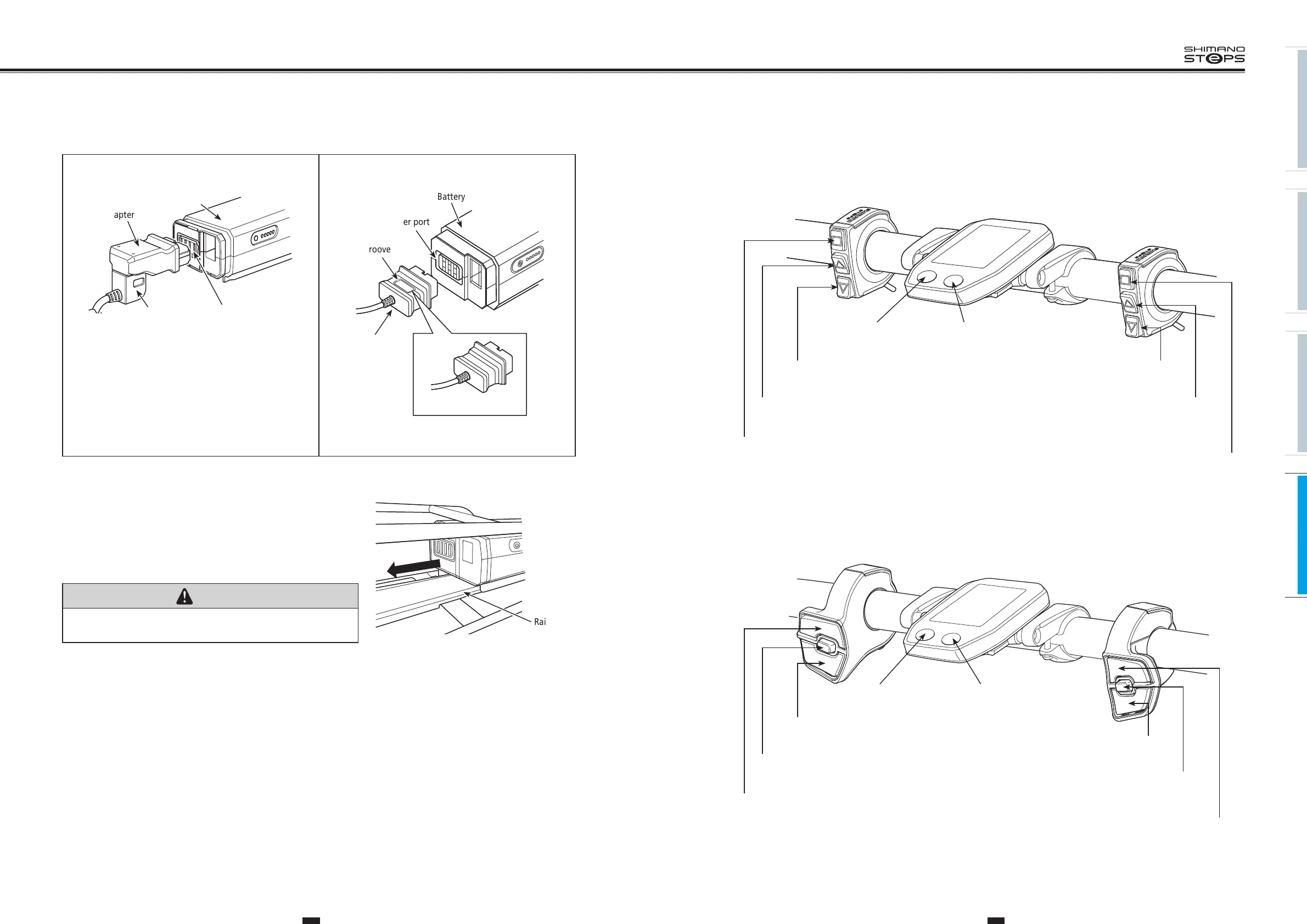 SHIMANO STEPS

apter

Battery

er port

roove

Rai