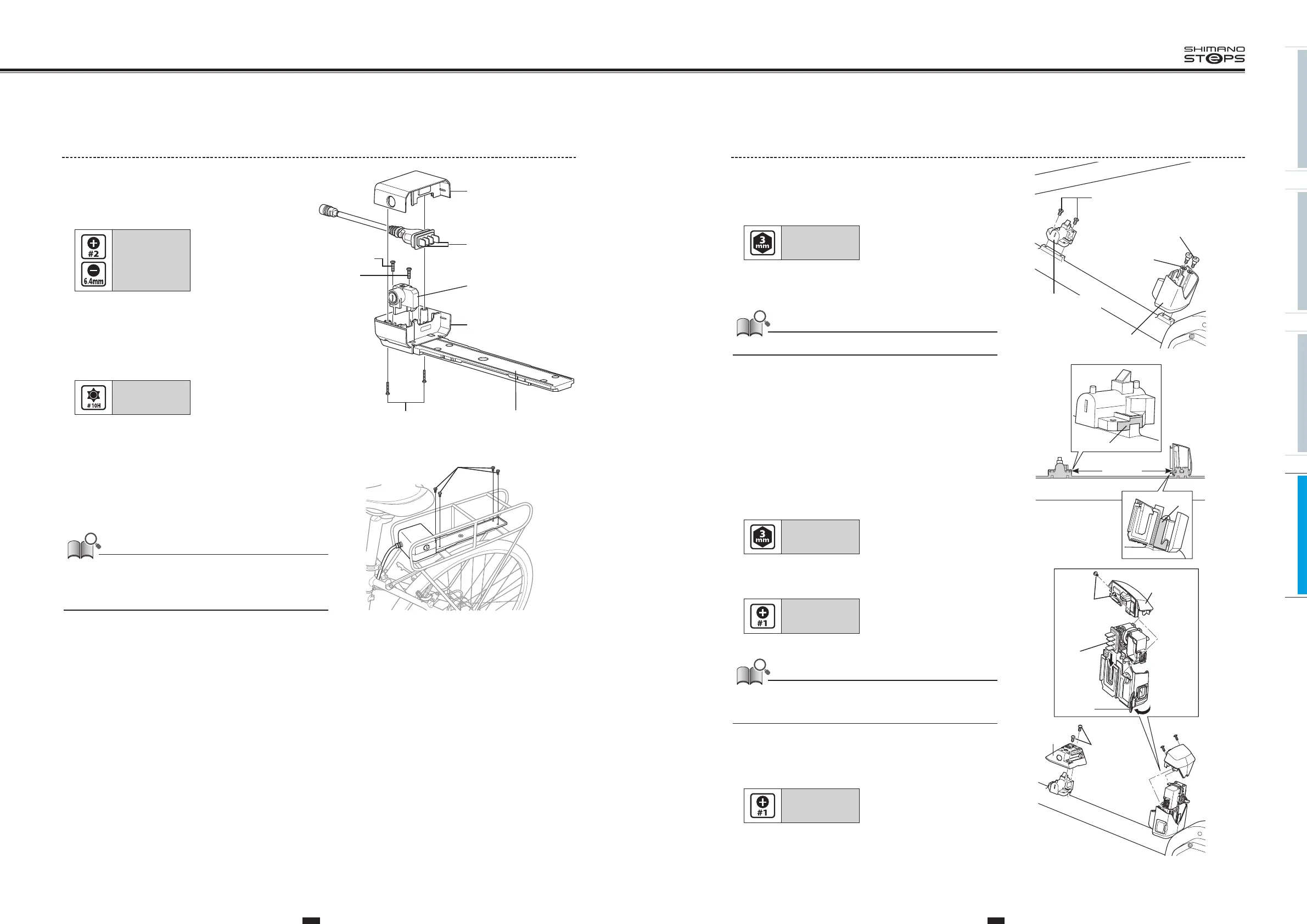 SHIMANO
STEPS

#2

6.4mm

#10H

3 mm

3 mm

#1

#1