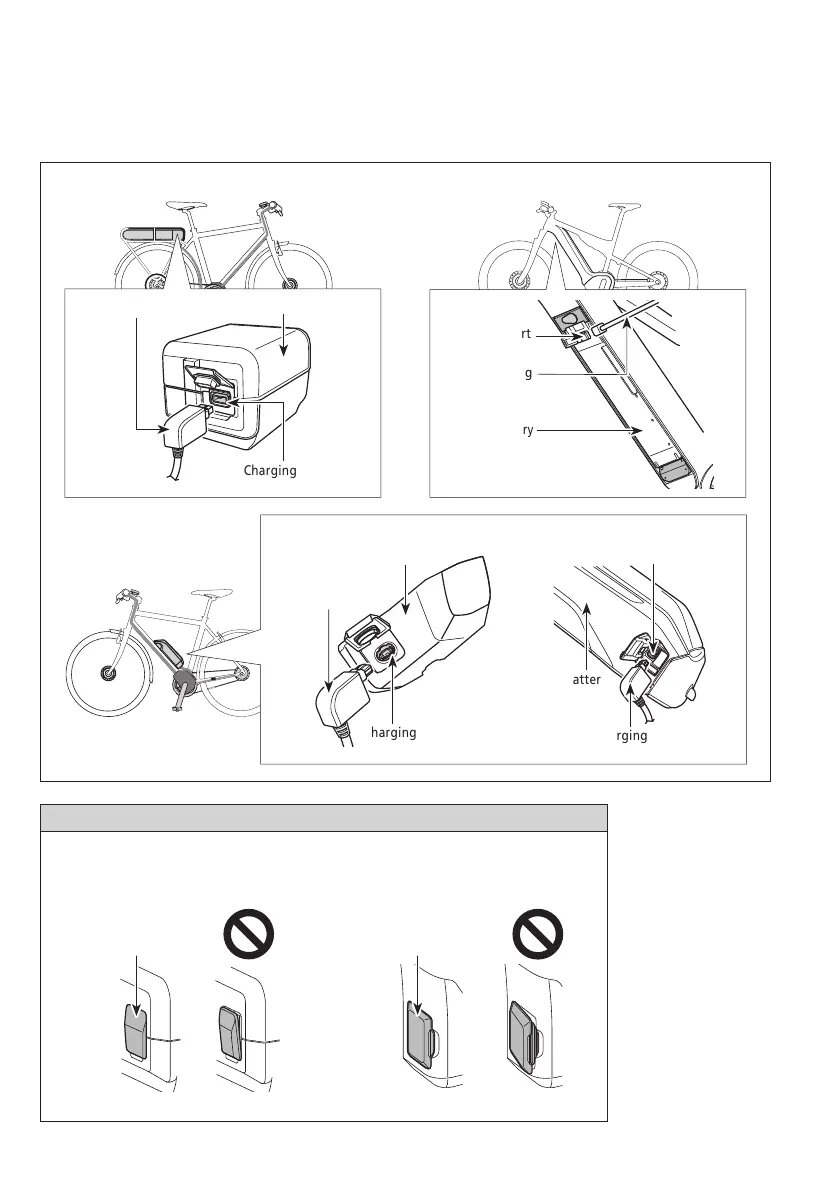 Charging

rt

g

ry

harging

atter

rging