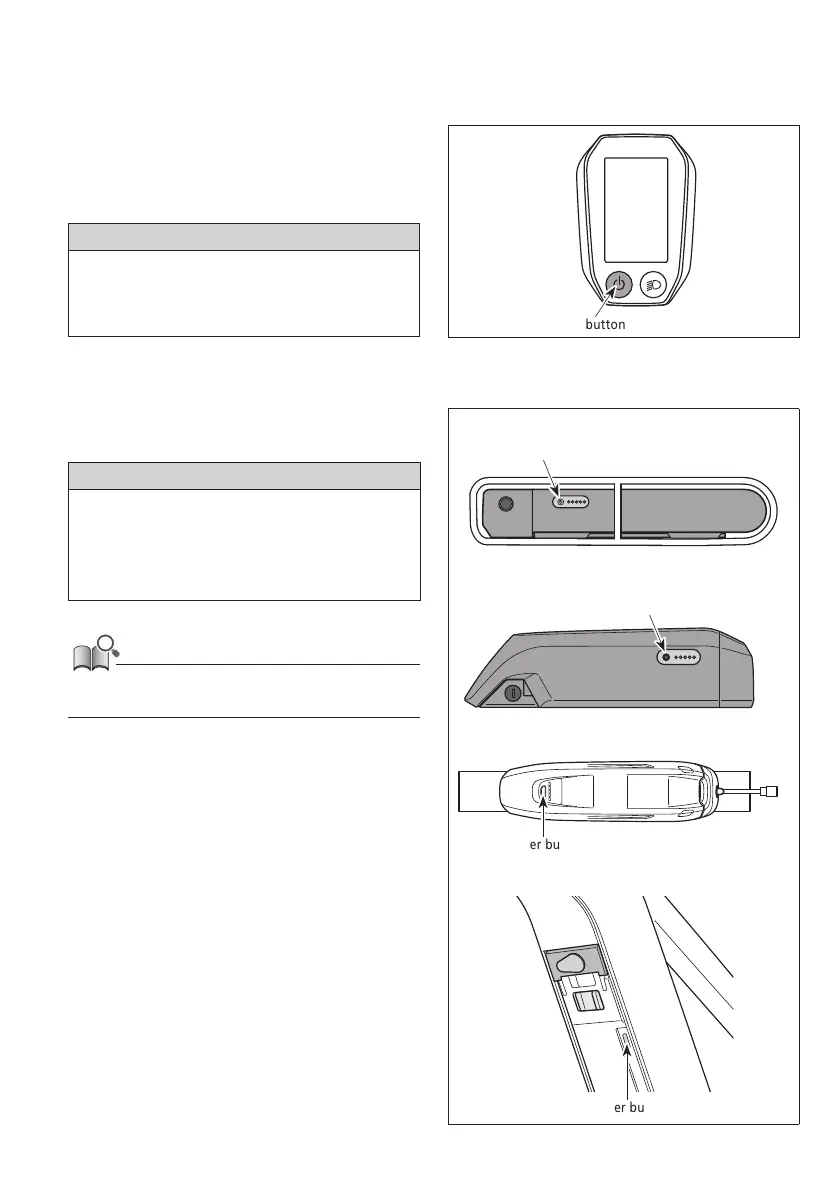 button

er bu

er bu