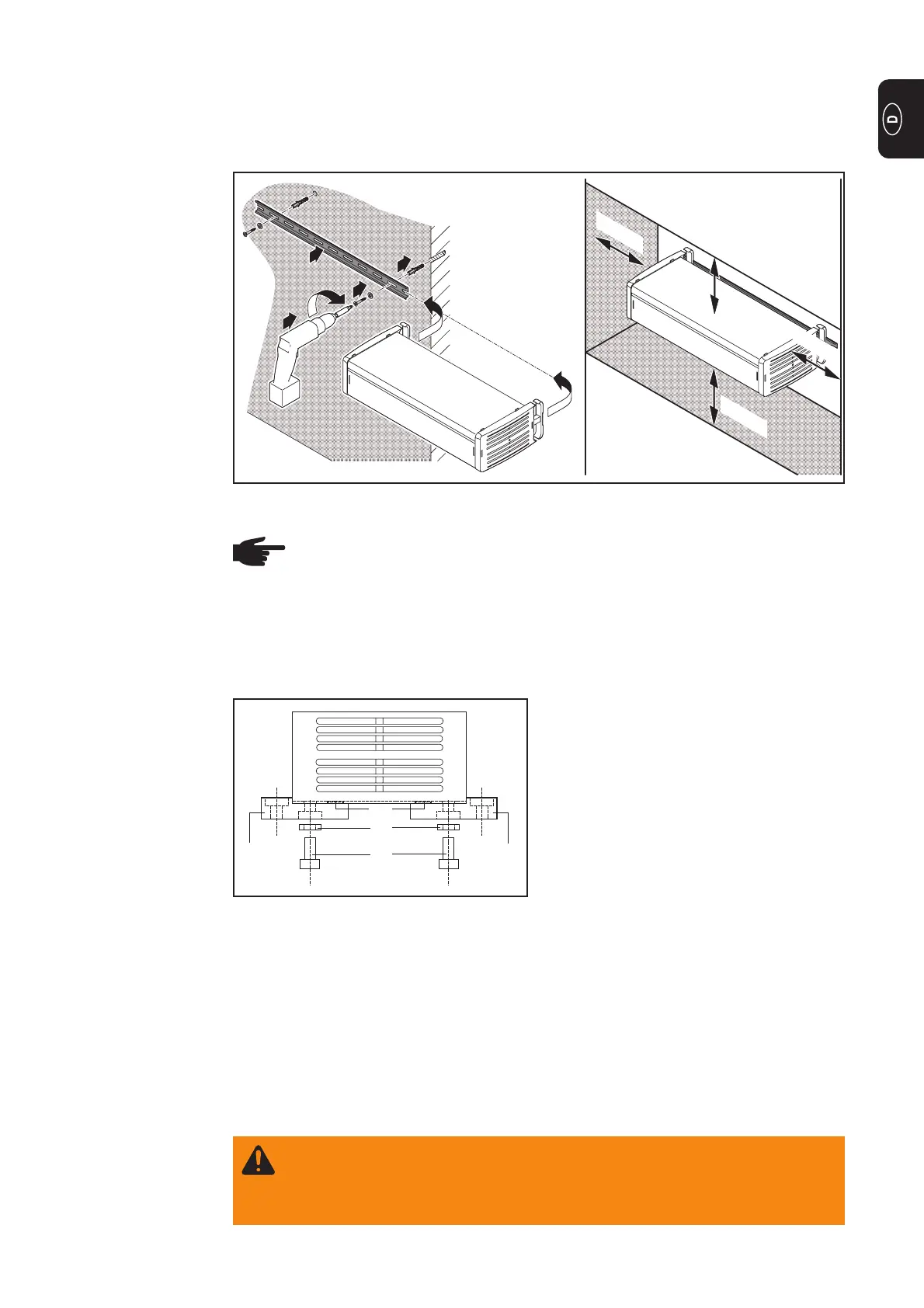 D