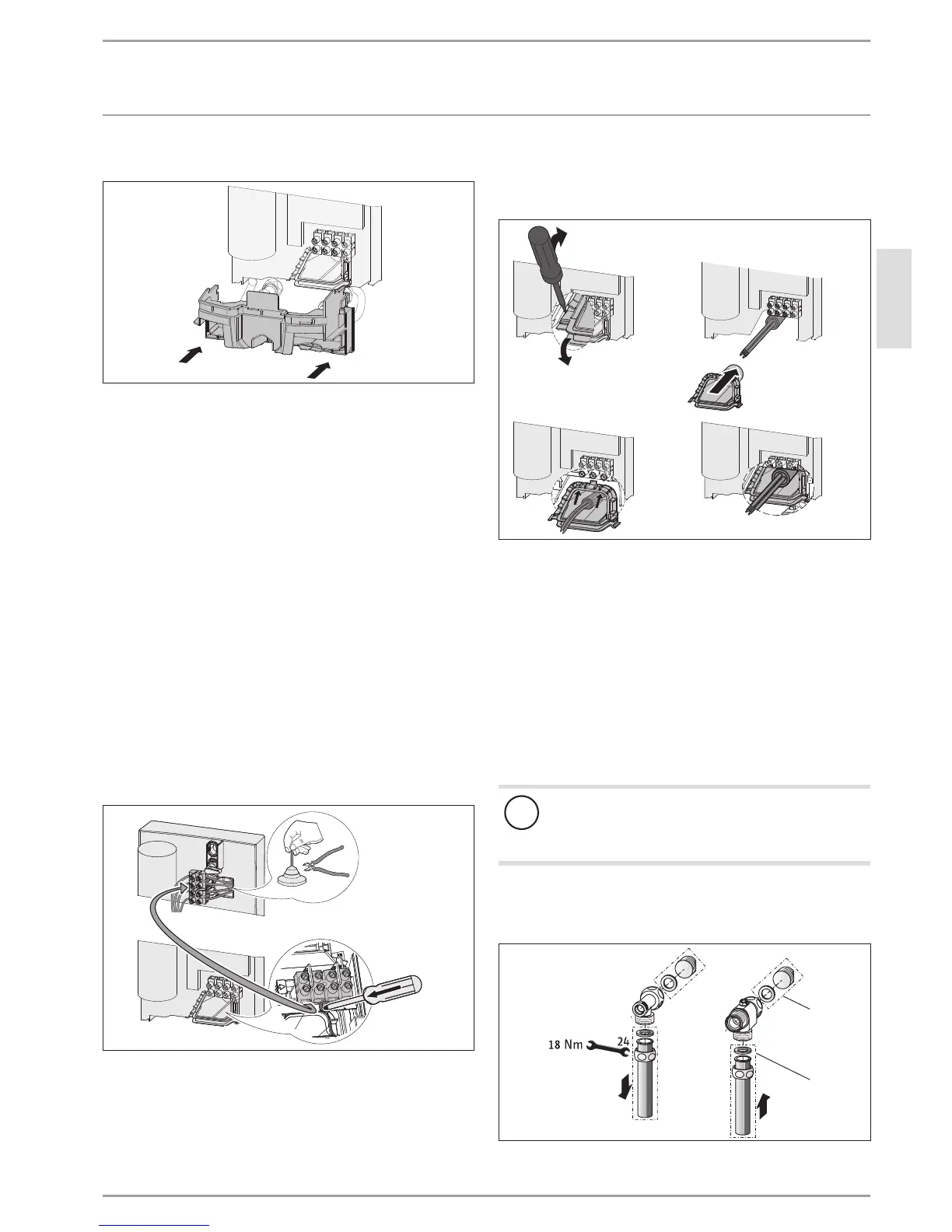 18 Nm
24