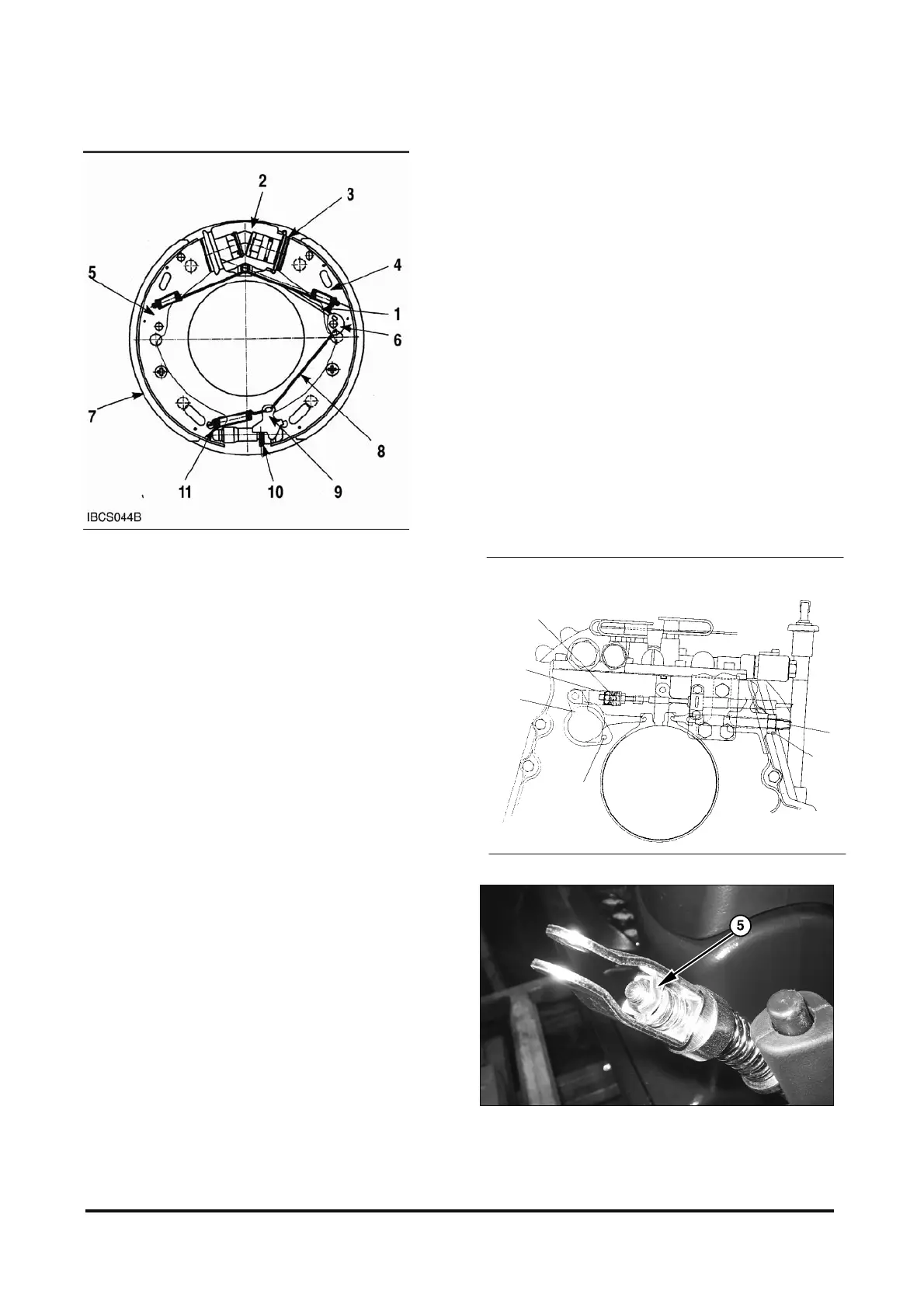 2
3
5
4
1
6
7
8
11
10
9
IBCS044B

5